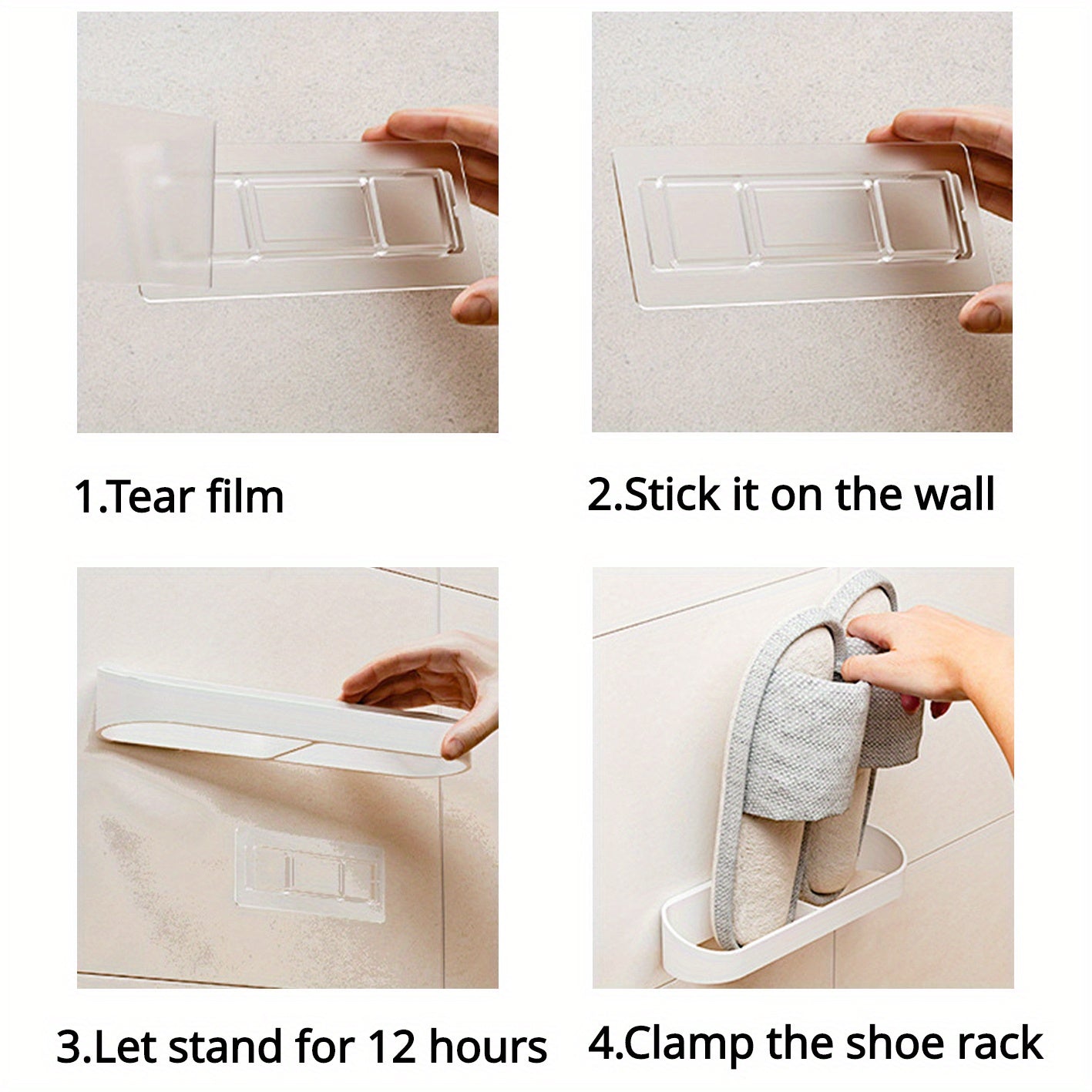 1.Tear film

2.Stick it on the wall

3.Let stand for 12 hours

4.Clamp the shoe rack