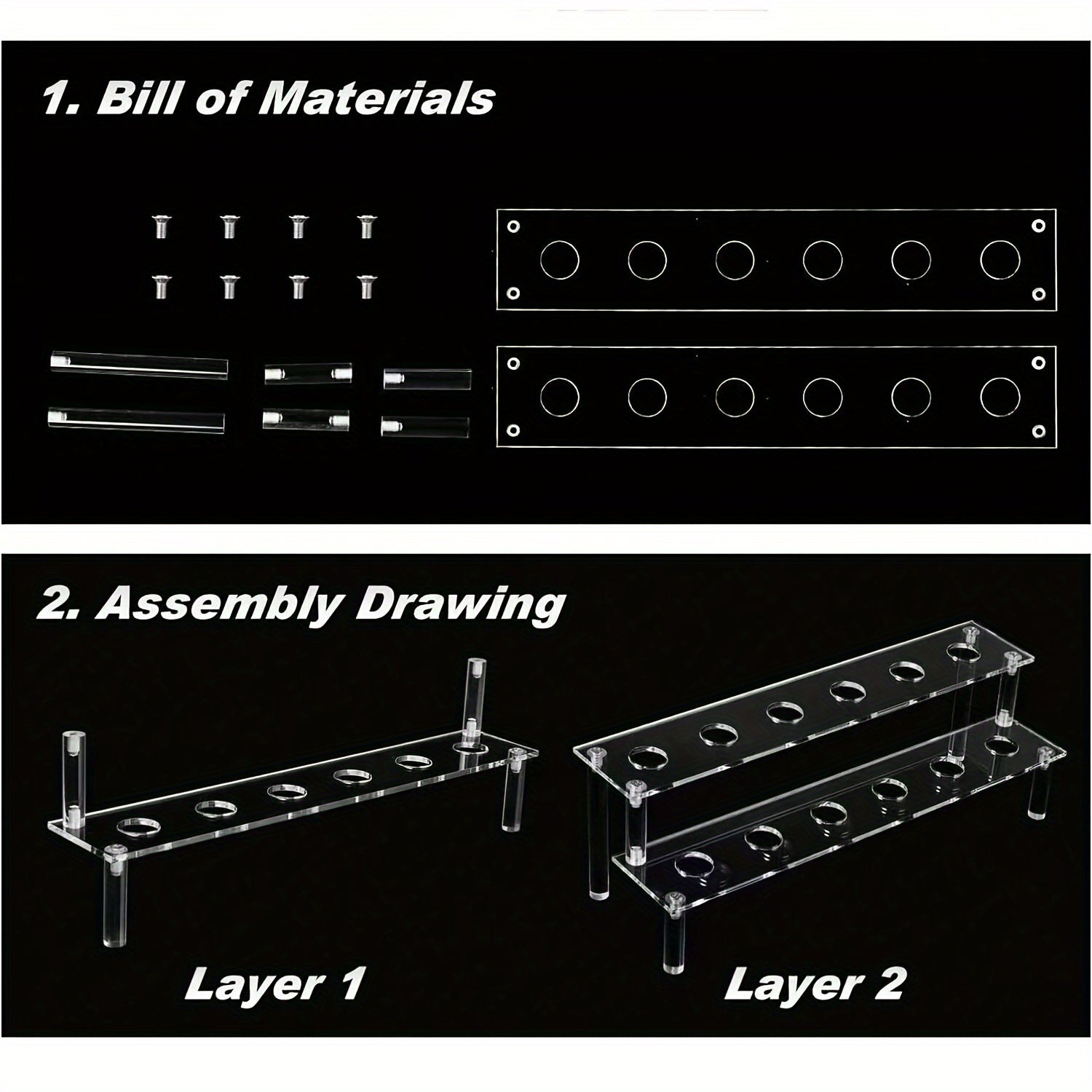 1. Bill of Materials

2. Assembly Drawing

Layer 1

Layer 2