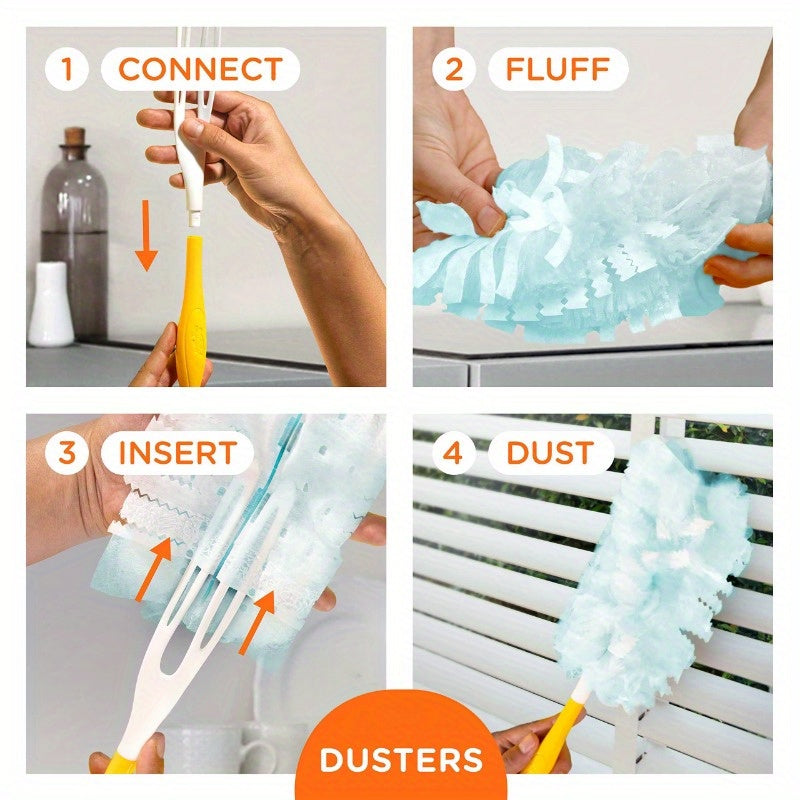 1 CONNECT

2 FLUFF

3 INSERT

4 DUST

DUSTERS