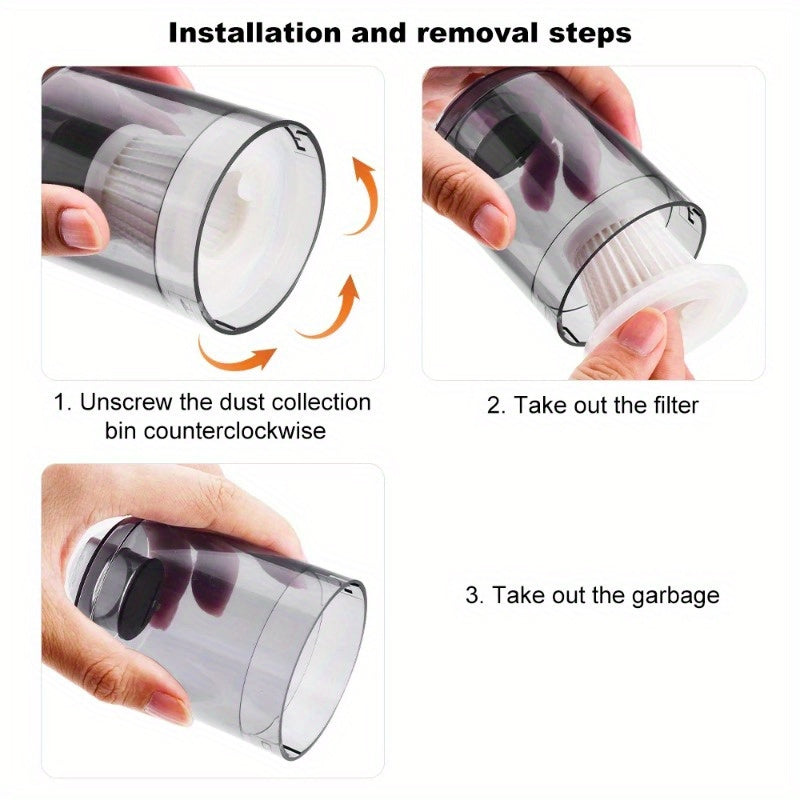 Installation and removal steps

1. Unscrew the dust collection bin counterclockwise

2. Take out the filter

3. Take out the garbage