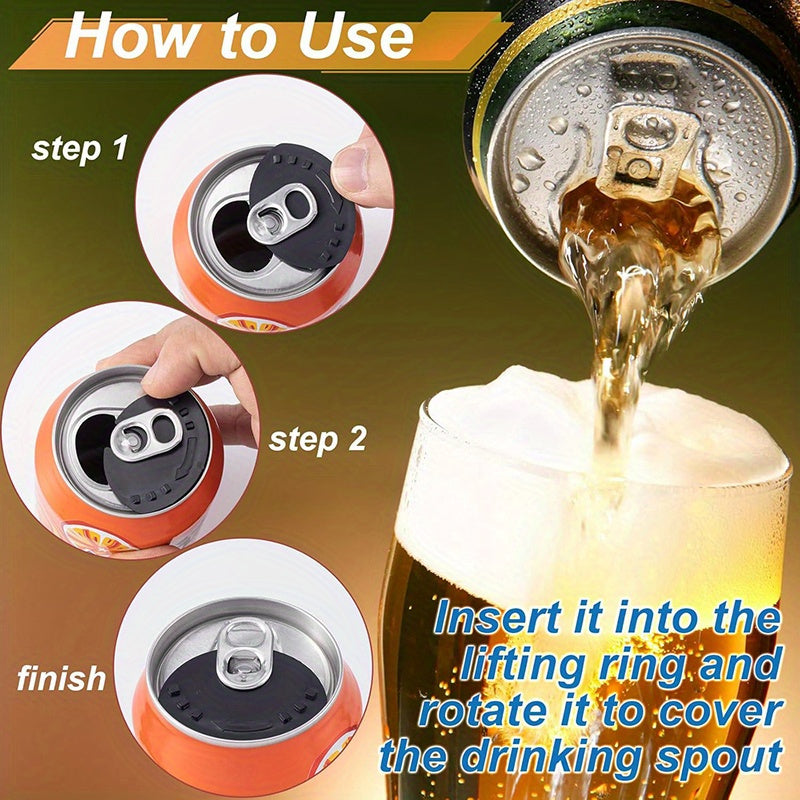 How to Use

step 1

step 2

finish

Insert it into the lifting ring and rotate it to cover the drinking spout