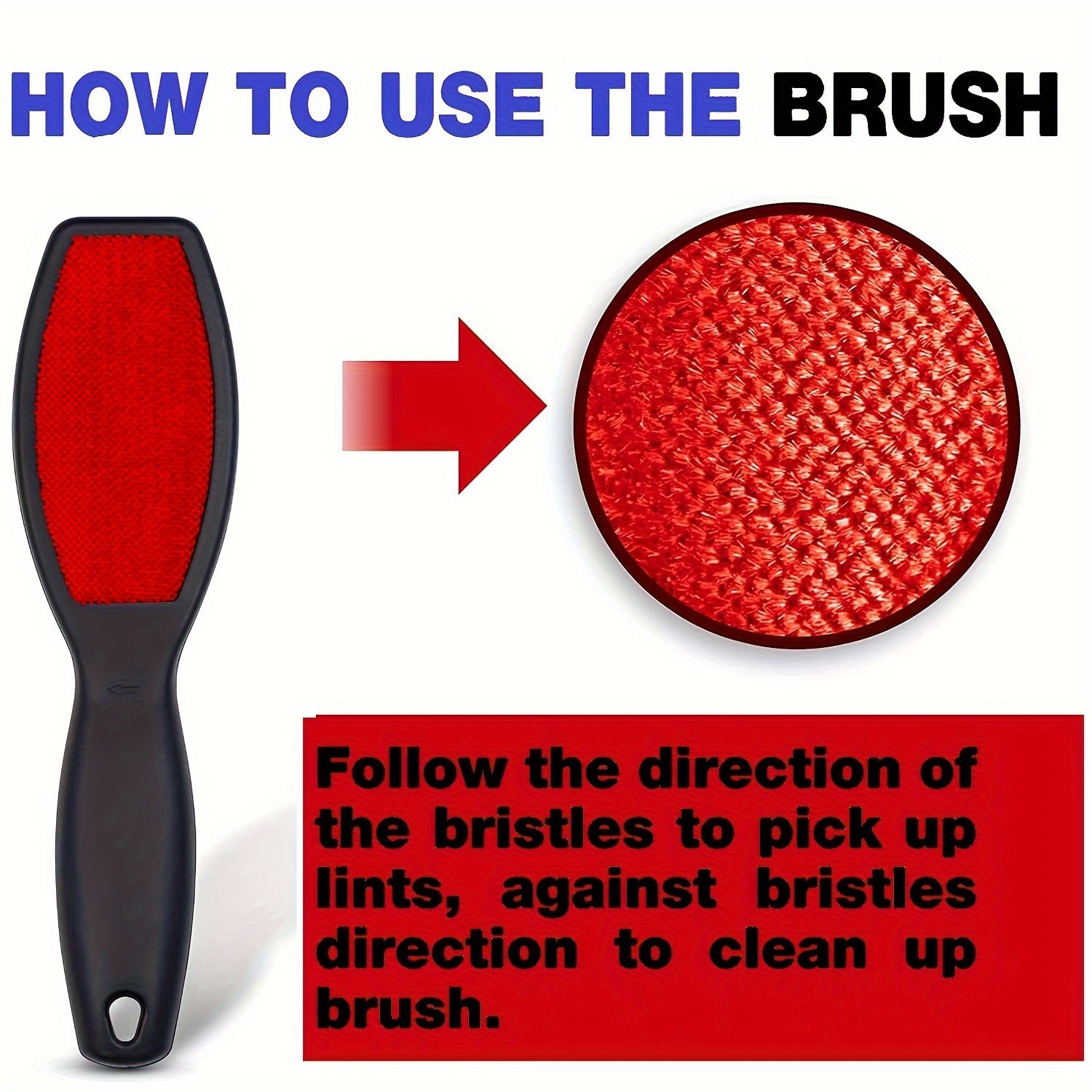 HOW TO USE THE BRUSH

Follow the direction of the bristles to pick up lints, against bristles direction to clean up brush.