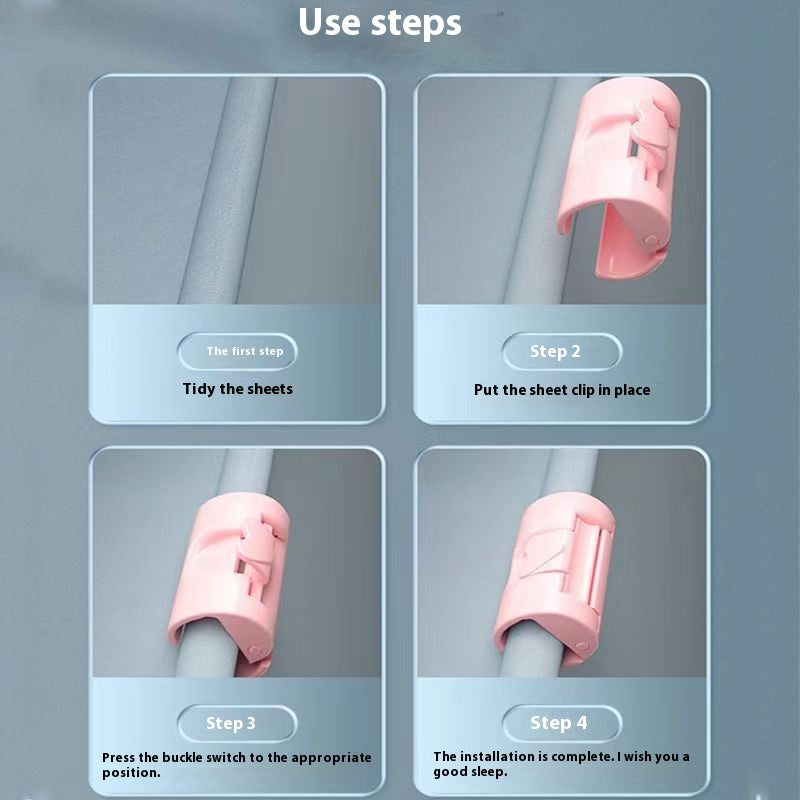 Use steps

The first step

Tidy the sheets

Step 2

Put the sheet clip in place

Step 3

Press the buckle switch to the appropriate position.

Step 4

The installation is complete. I wish you a good sleep.