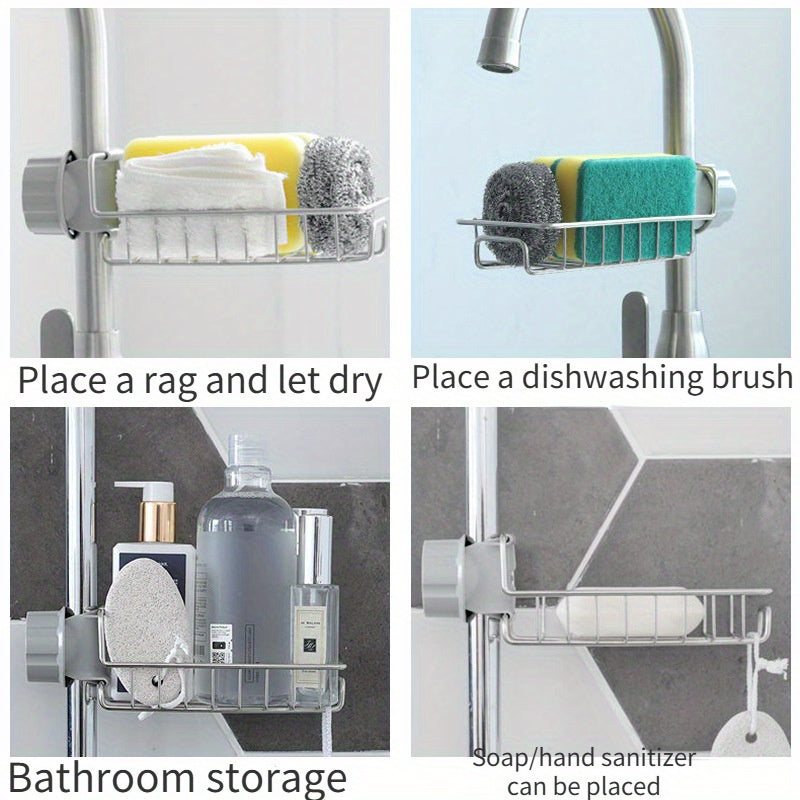 Place a rag and let dry

Place a dishwashing brush

Bathroom storage

Soap/hand sanitizer can be placed