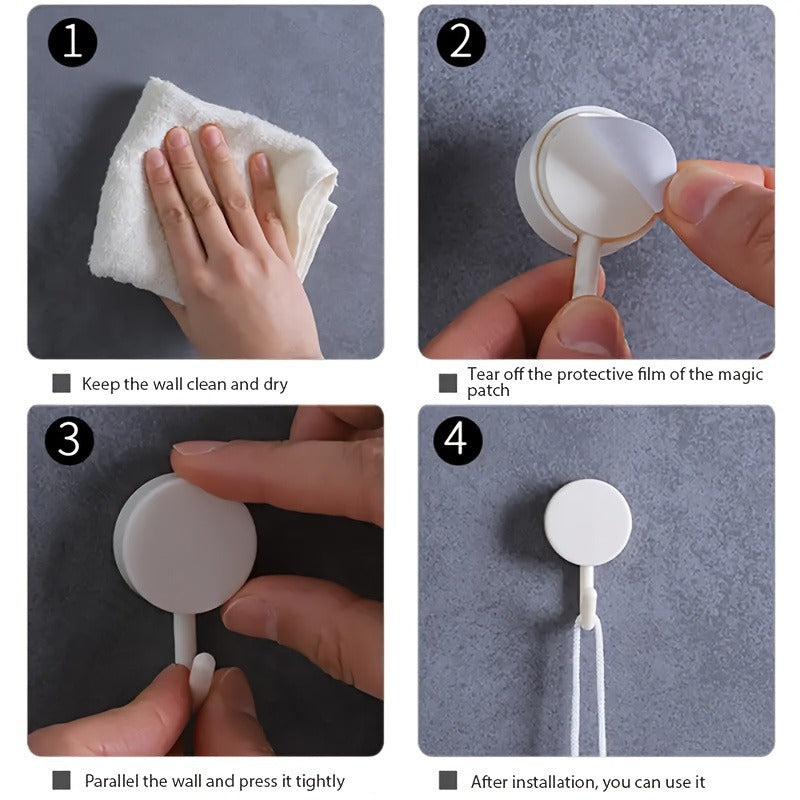 1

Keep the wall clean and dry

2

Tear off the protective film of the magic patch

3

Parallel the wall and press it tightly

4

After installation, you can use it