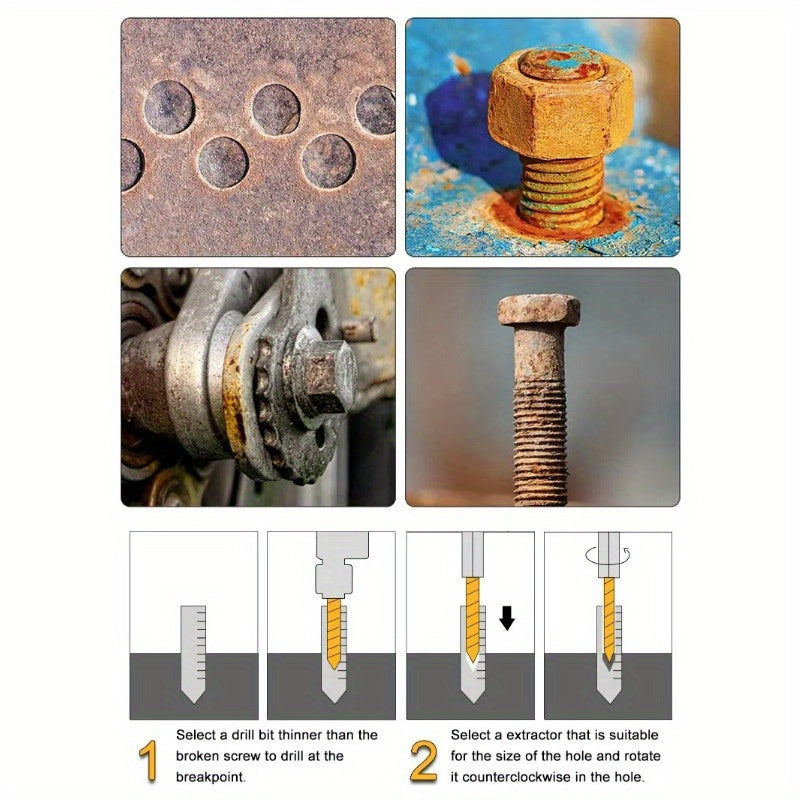 1 Select a drill bit thinner than the broken screw to drill at the breakpoint.

2 Select a extractor that is suitable for the size of the hole and rotate it counterclockwise in the hole.