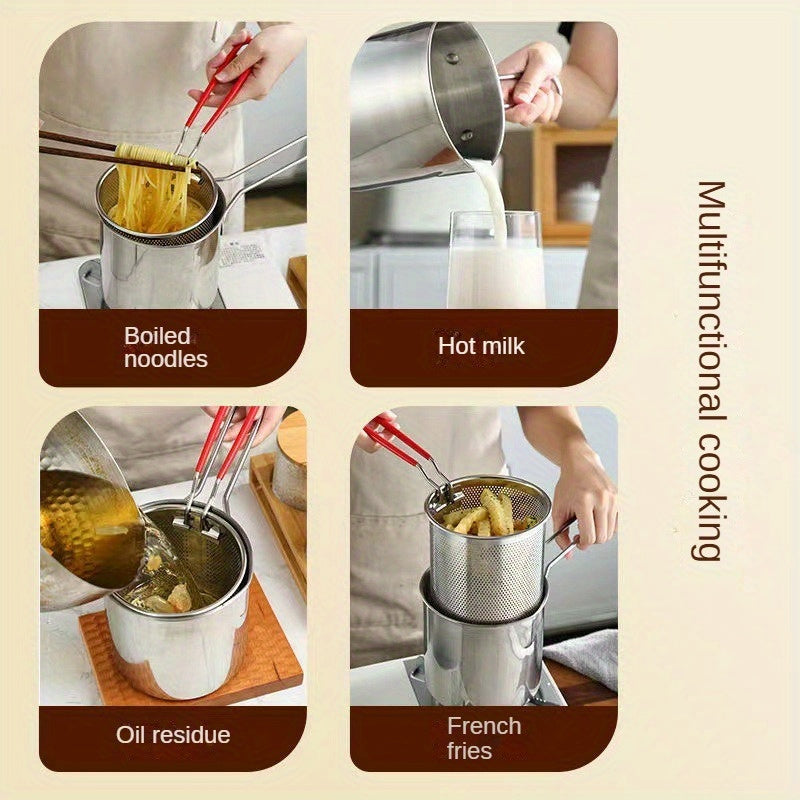 Boiled noodles

Hot milk

Oil residue

French fries

Multifunctional cooking