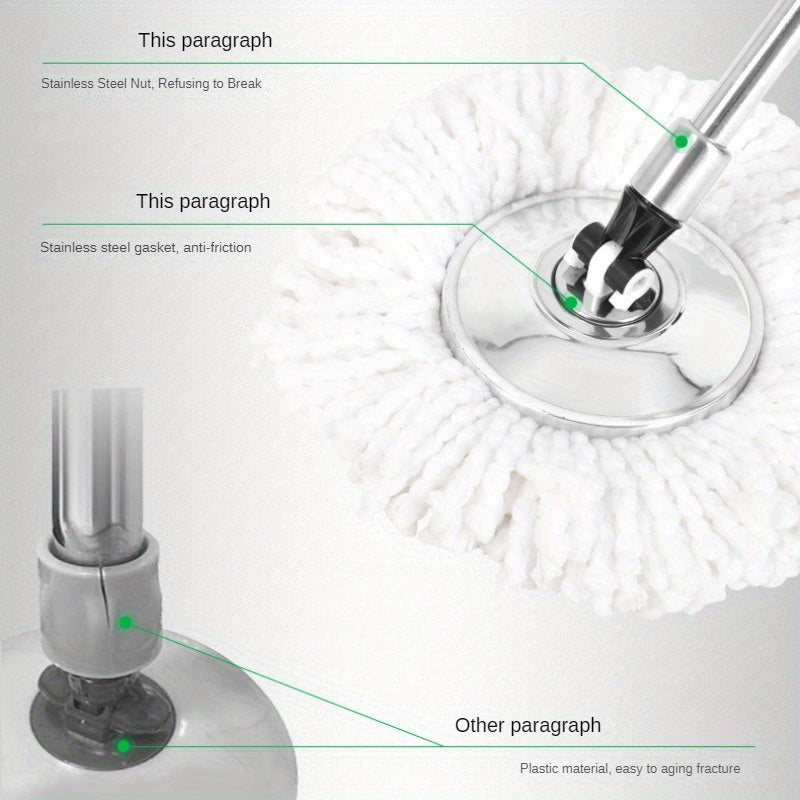 This paragraph

Stainless Steel Nut, Refusing to Break

This paragraph

Stainless steel gasket, anti-friction

Other paragraph

Plastic material, easy to aging fracture