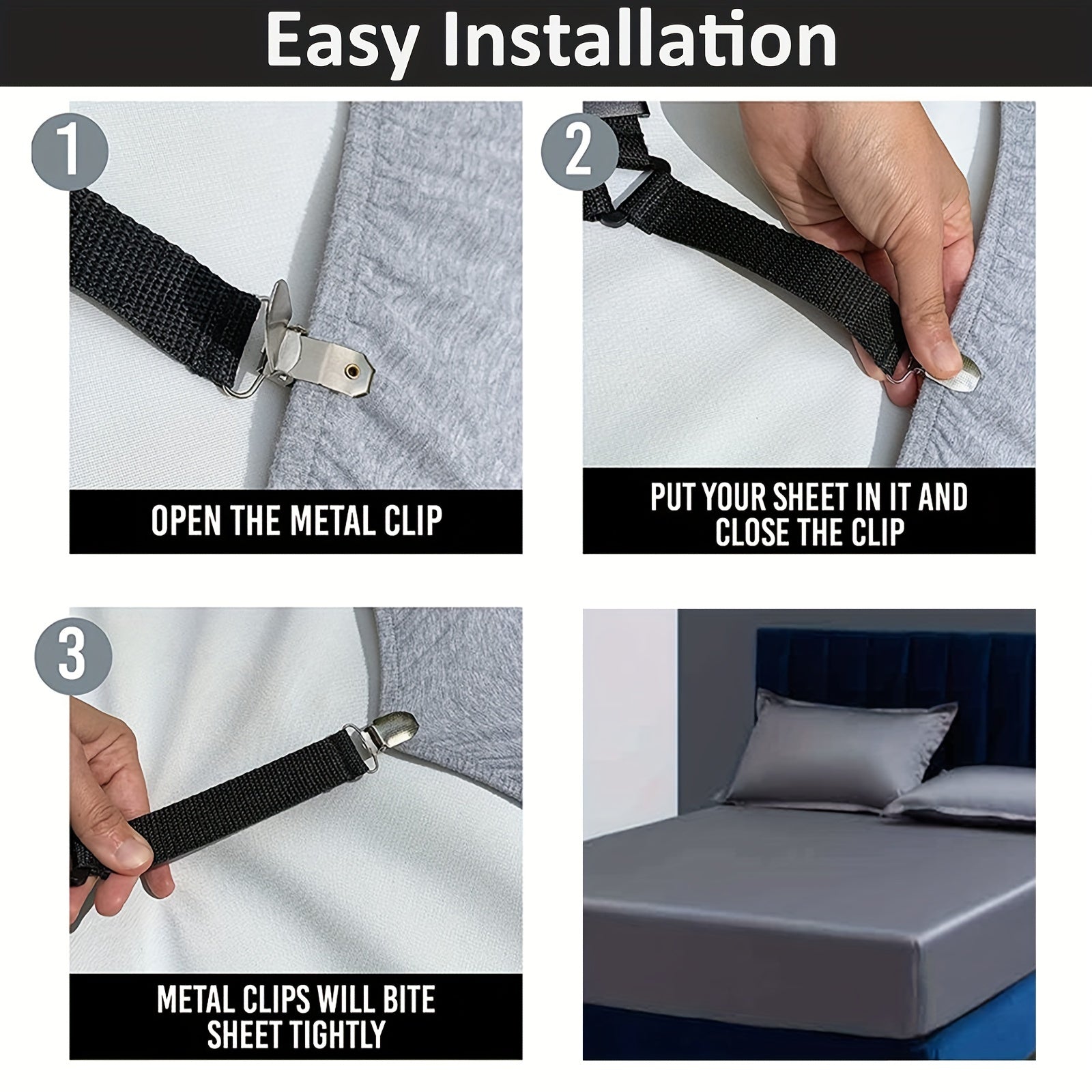 Easy Installation

1

OPEN THE METAL CLIP

2

PUT YOUR SHEET IN IT AND CLOSE THE CLIP

3

METAL CLIPS WILL BITE SHEET TIGHTLY