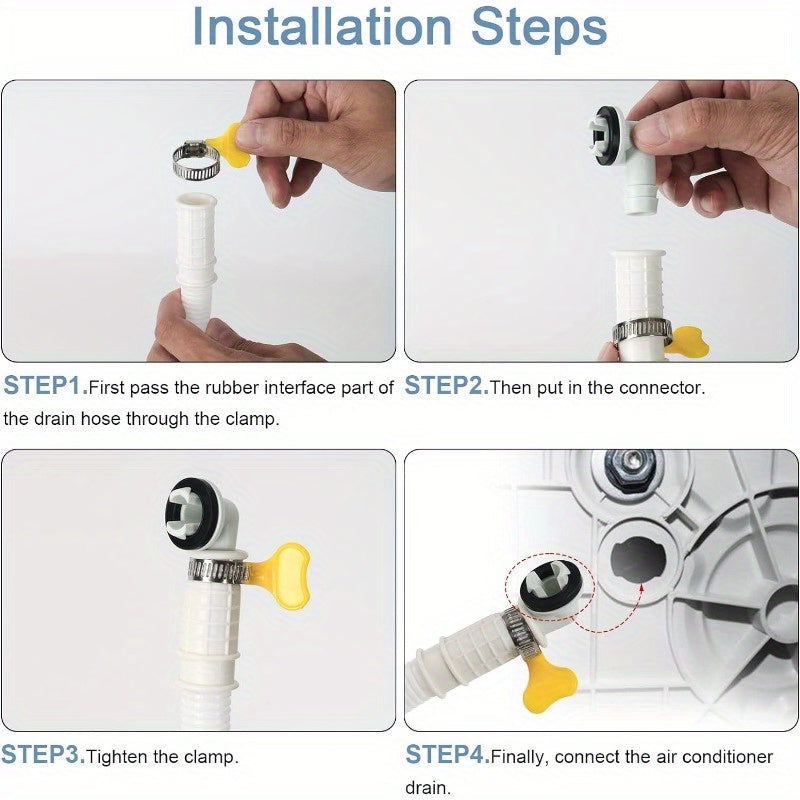 Installation Steps

STEP1.First pass the rubber interface part of the drain hose through the clamp.

STEP2.Then put in the connector.

STEP3.Tighten the clamp.

STEP4.Finally, connect the air conditioner drain.