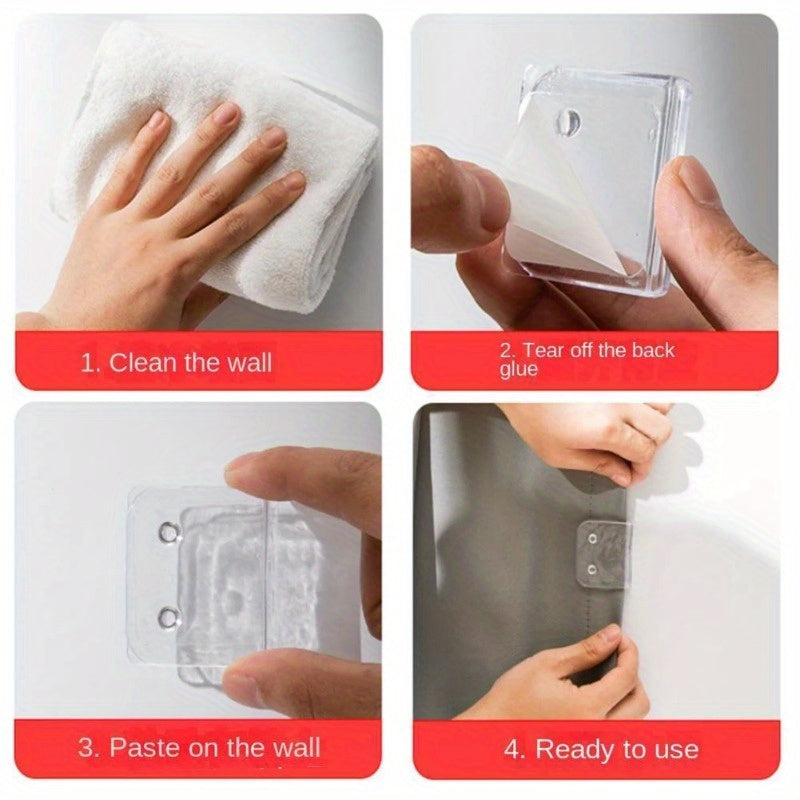 1. Clean the wall

2. Tear off the back glue

3. Paste on the wall

4. Ready to use