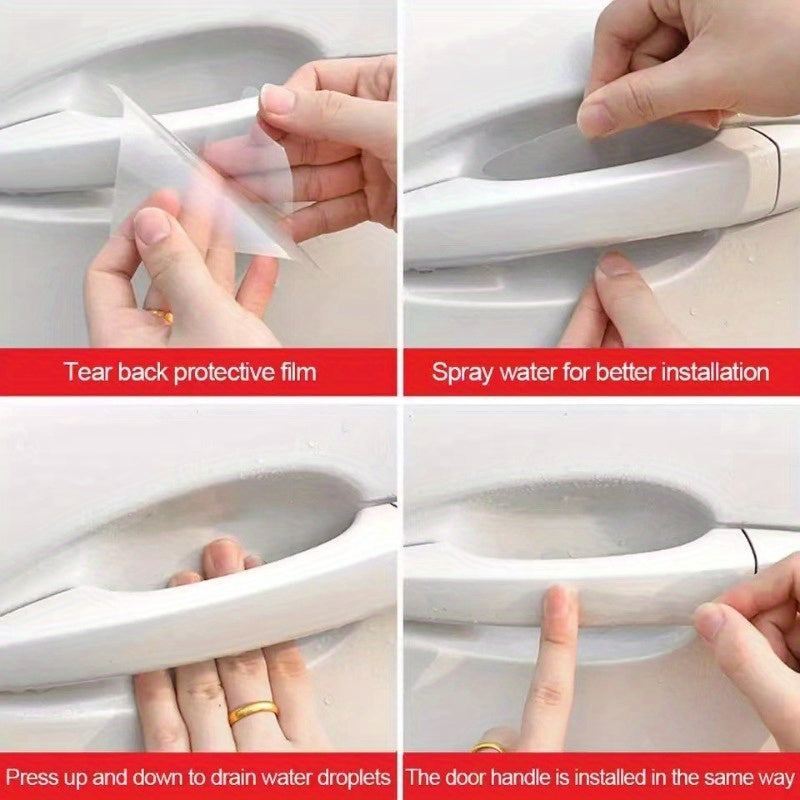 Tear back protective film

Spray water for better installation

Press up and down to drain water droplets

The door handle is installed in the same way