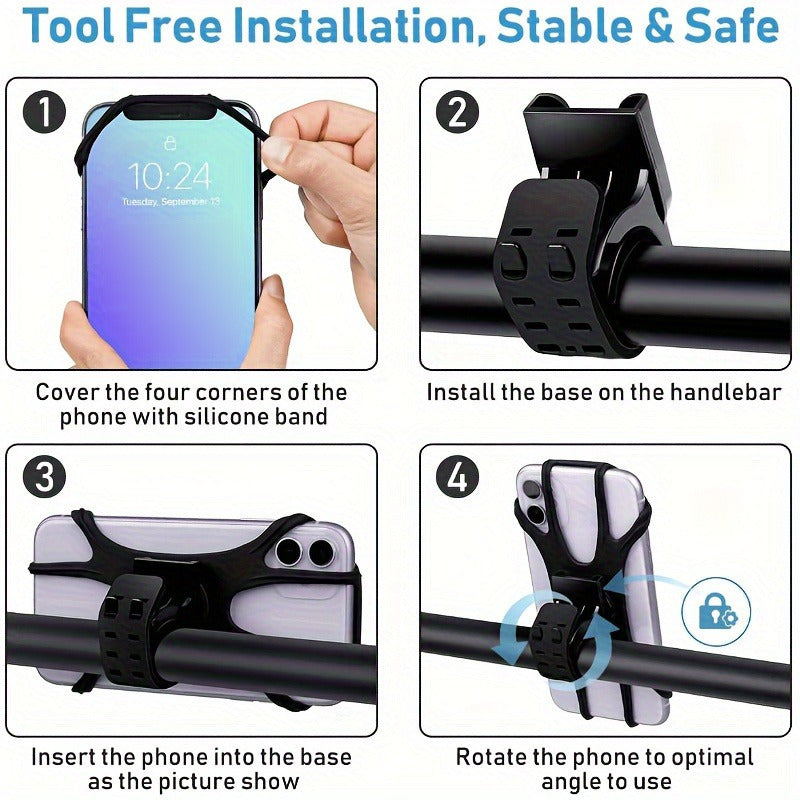 Tool Free Installation, Stable & Safe

1

10:24

Tuesday, September 13

Cover the four corners of the phone with silicone band

2

Install the base on the handlebar

3

Insert the phone into the base as the picture show

4

Rotate the phone to optimal angle to use