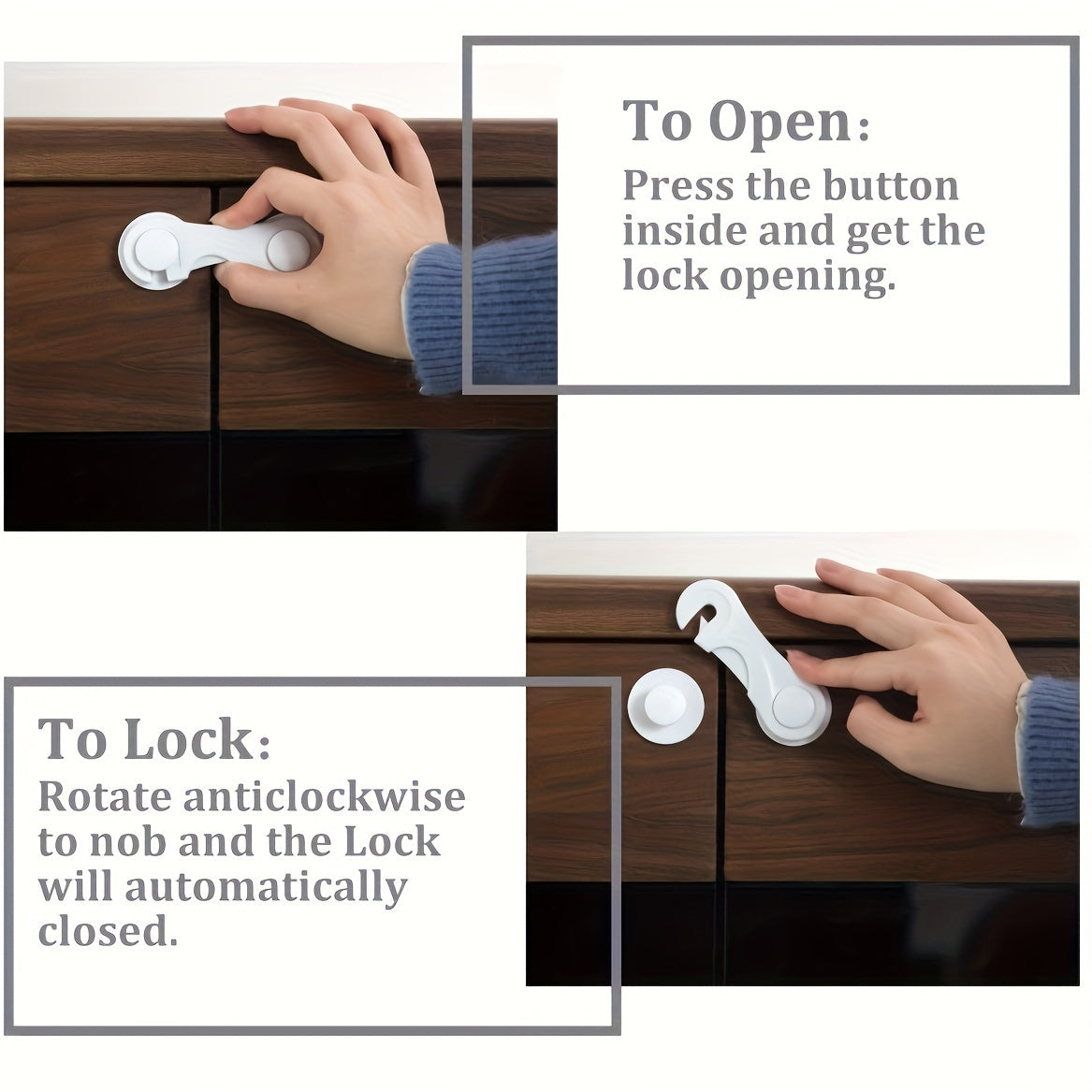 To Open:
Press the button inside and get the lock opening.

To Lock:
Rotate anticlockwise to nob and the Lock will automatically closed.