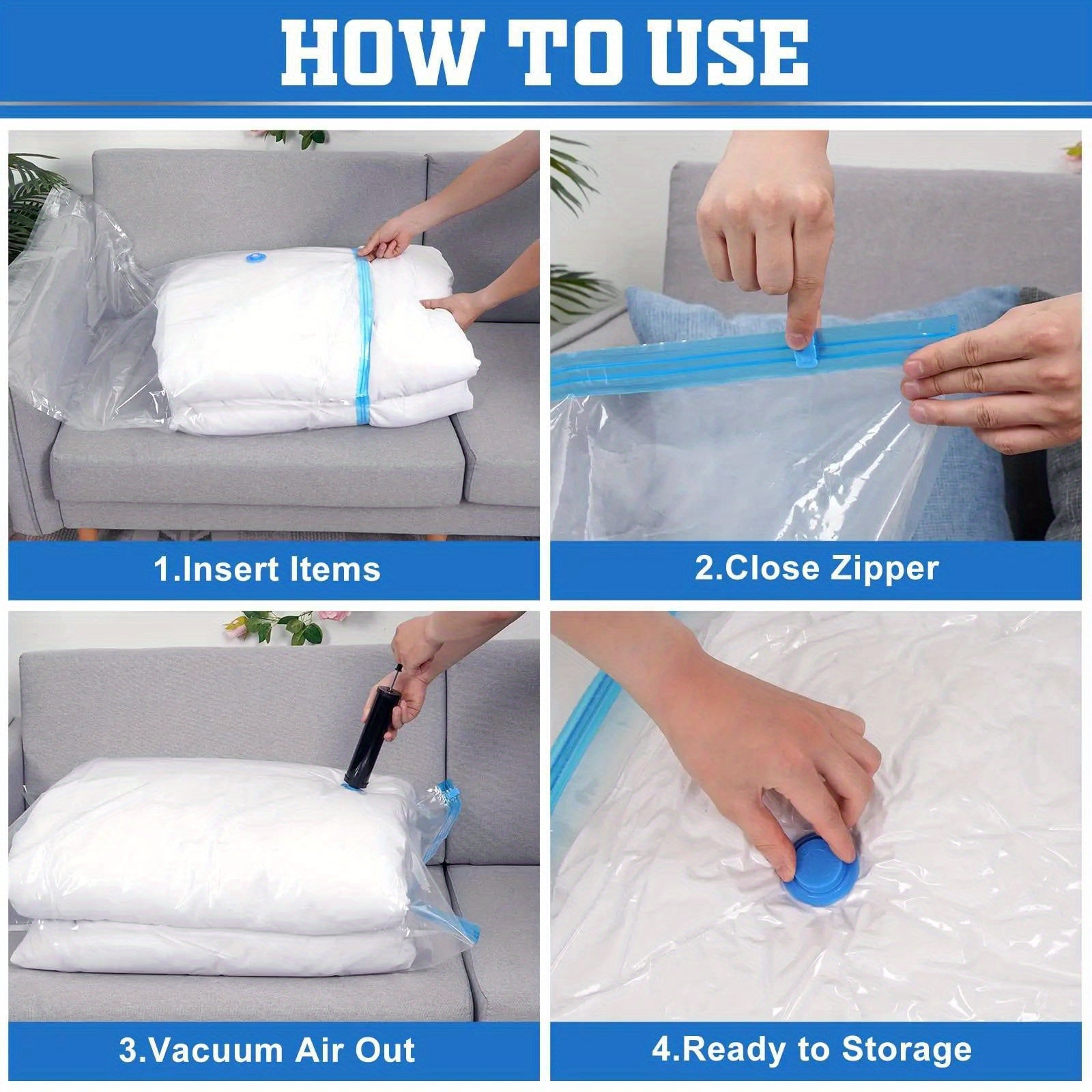 HOW TO USE

1.Insert Items

2.Close Zipper

3.Vacuum Air Out

4.Ready to Storage