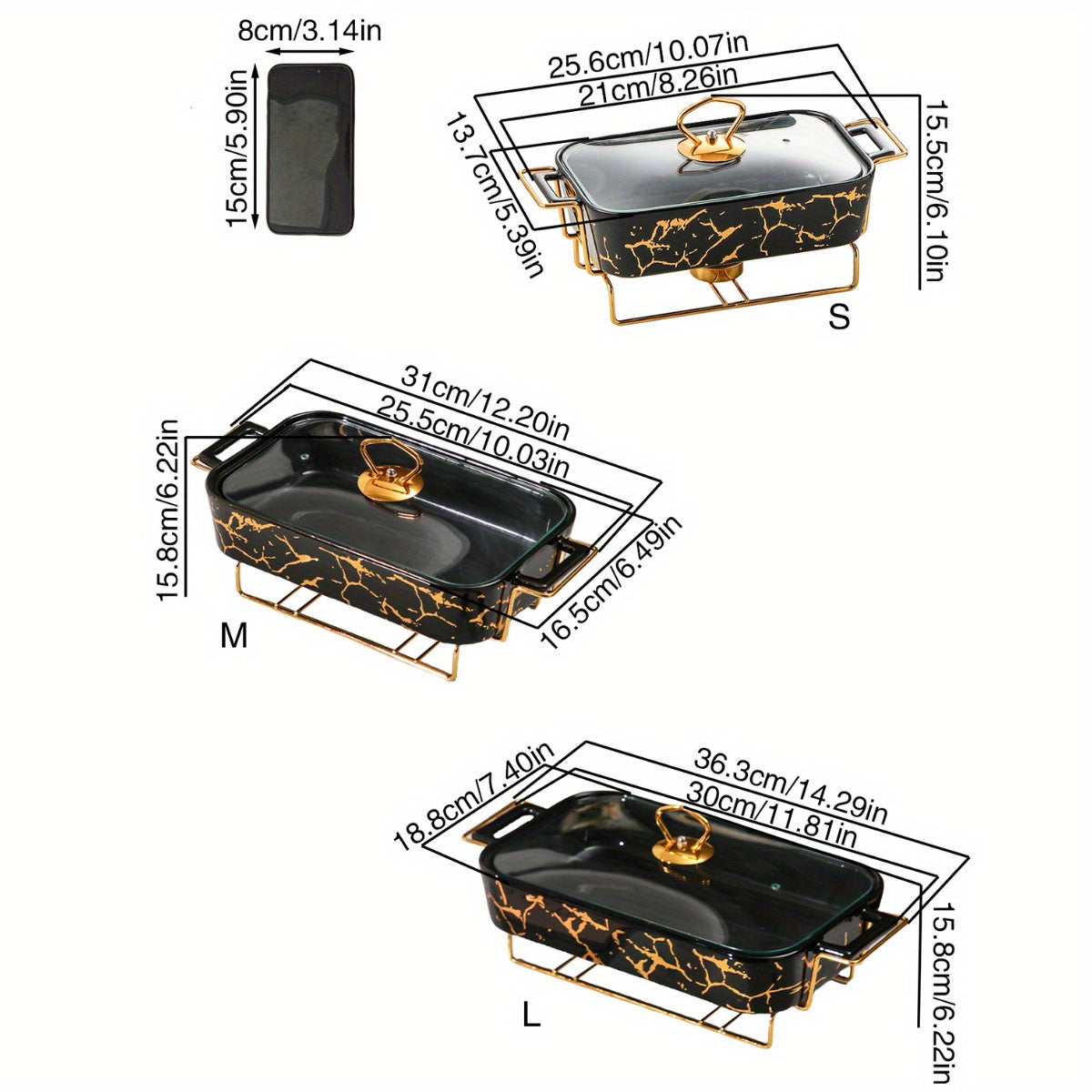 8cm/3.14in

15cm/5.90in

25.6cm/10.07in

21cm/8.26in

13.7cm/5.39in

15.5cm/6.10in

S

31cm/12.20in

25.5cm/10.03in

15.8cm/6.22in

16.5cm/6.49in

M

36.3cm/14.29in

30cm/11.81in

18.8cm/7.40in

15.8cm/6.22in

L