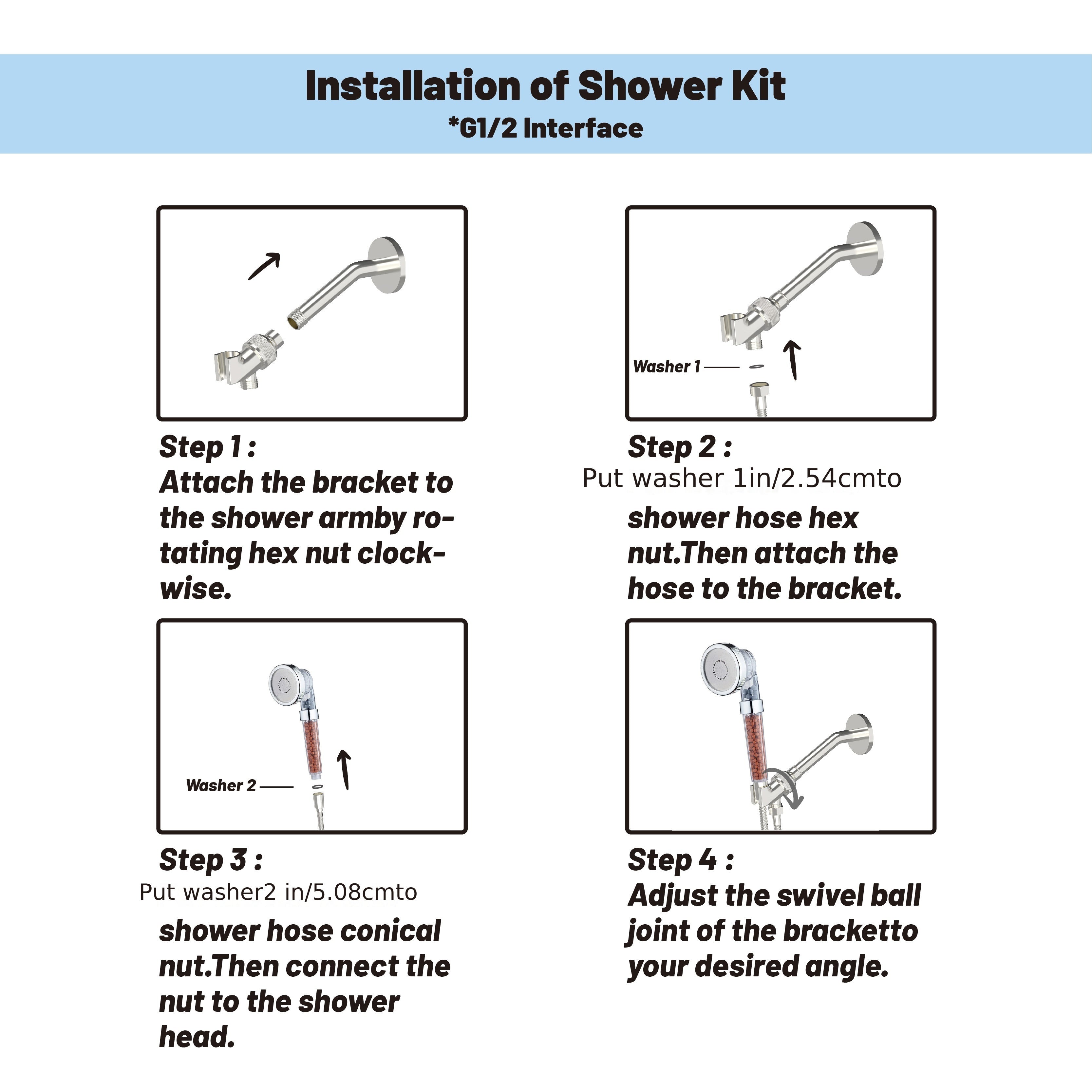 Installation of Shower Kit
*G1/2 Interface

Step 1 :
Attach the bracket to the shower armby rotating hex nut clockwise.

Washer 1

Step 2 :
Put washer 1in/2.54cmto
shower hose hex nut.Then attach the hose to the bracket.

Washer 2

Step 3 :
Put washer2 in/5.08cmto
shower hose conical nut.Then connect the nut to the shower head.

Step 4 :
Adjust the swivel ball joint of the bracketto your desired angle.