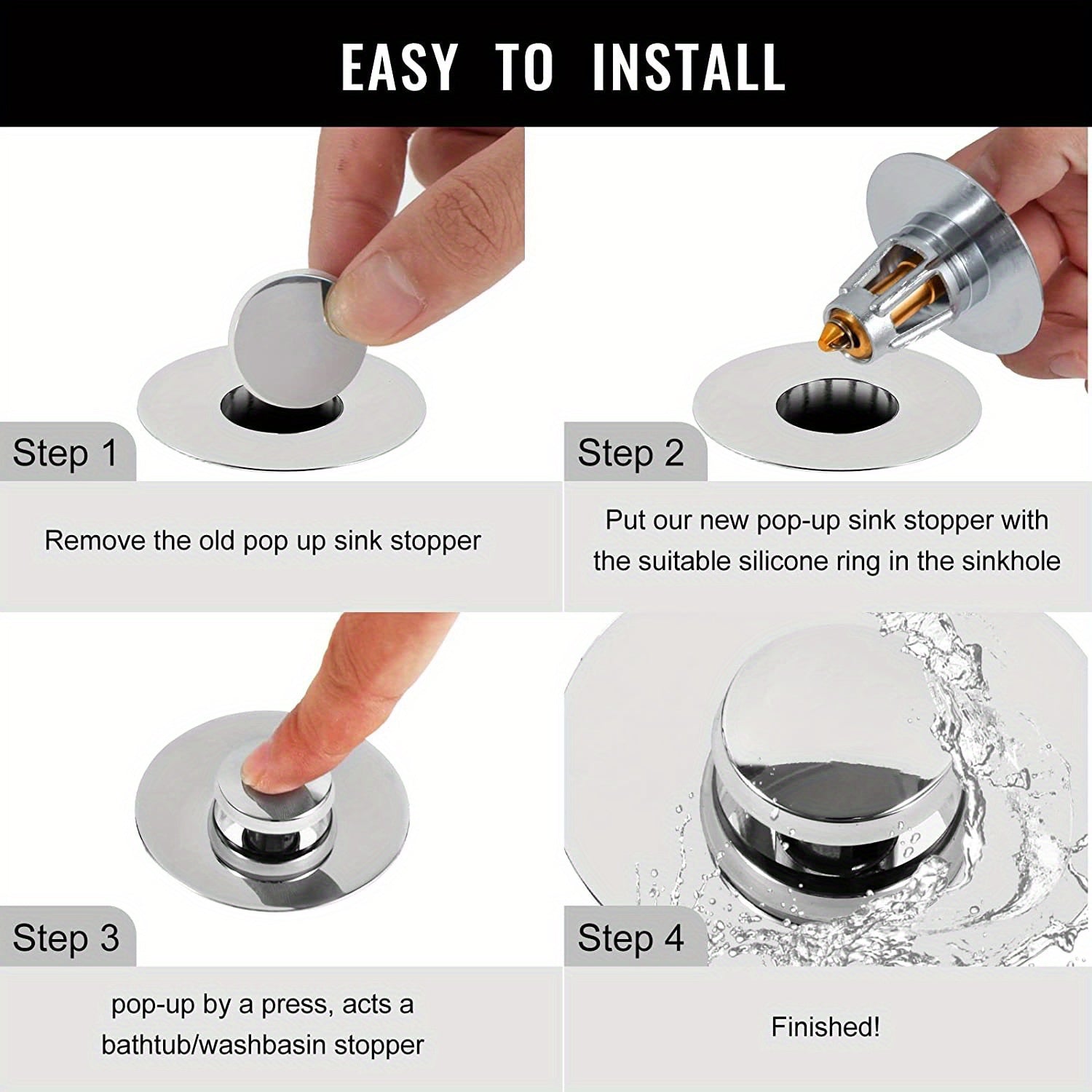 EASY TO INSTALL

Step 1

Remove the old pop up sink stopper

Step 2

Put our new pop-up sink stopper with the suitable silicone ring in the sinkhole

Step 3

pop-up by a press, acts a bathtub/washbasin stopper

Step 4

Finished!