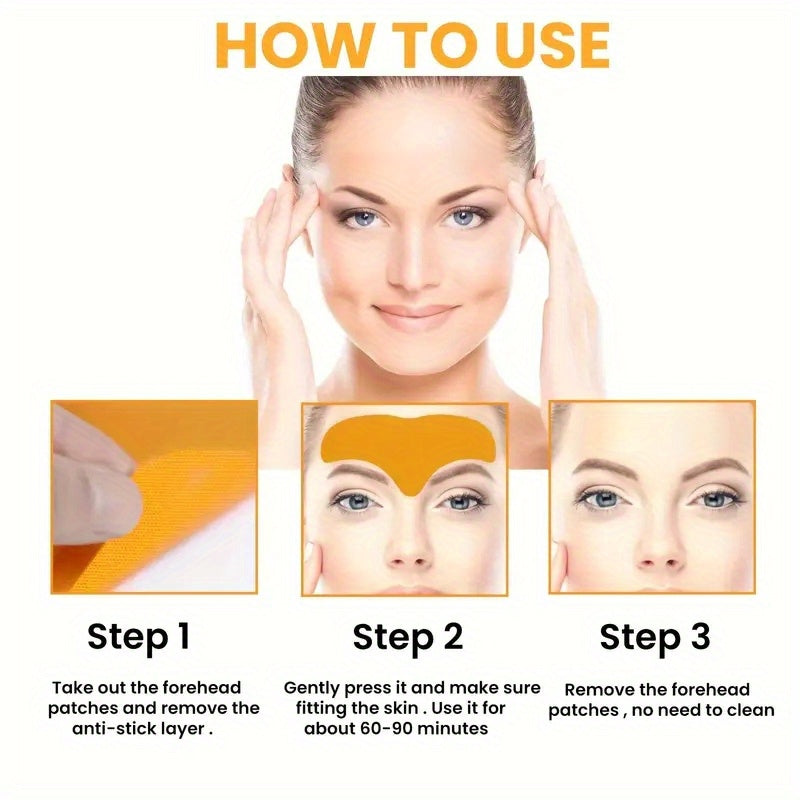 HOW TO USE

Step 1

Take out the forehead patches and remove the anti-stick layer .

Step 2

Gently press it and make sure fitting the skin . Use it for about 60-90 minutes

Step 3

Remove the forehead patches , no need to clean