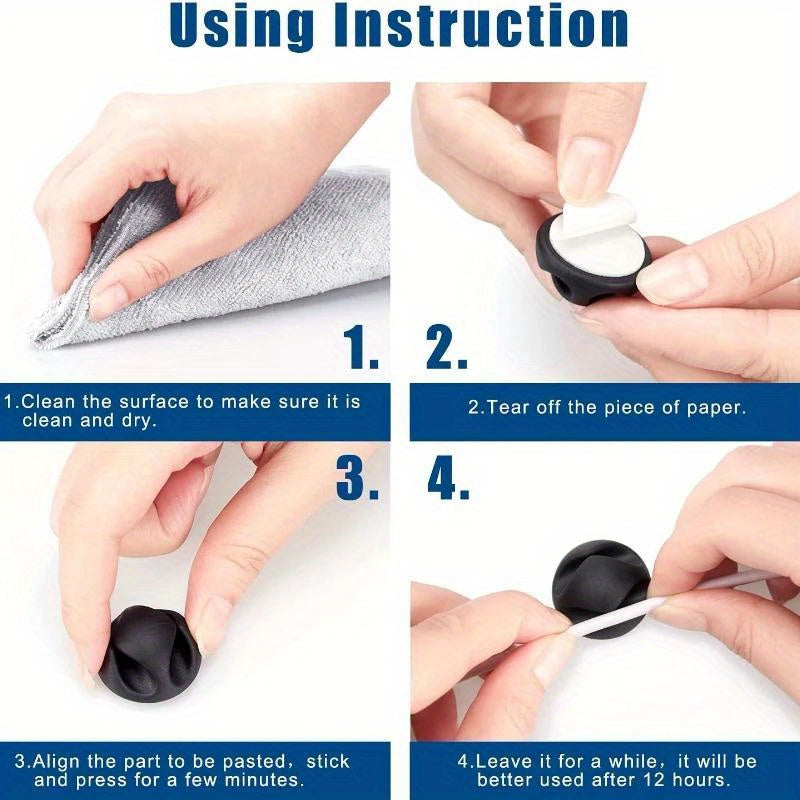 Using Instruction

1.

1.Clean the surface to make sure it is clean and dry.

2.

2.Tear off the piece of paper.

3.

3.Align the part to be pasted，stick and press for a few minutes.

4.

4.Leave it for a while，it will be better used after 12 hours.