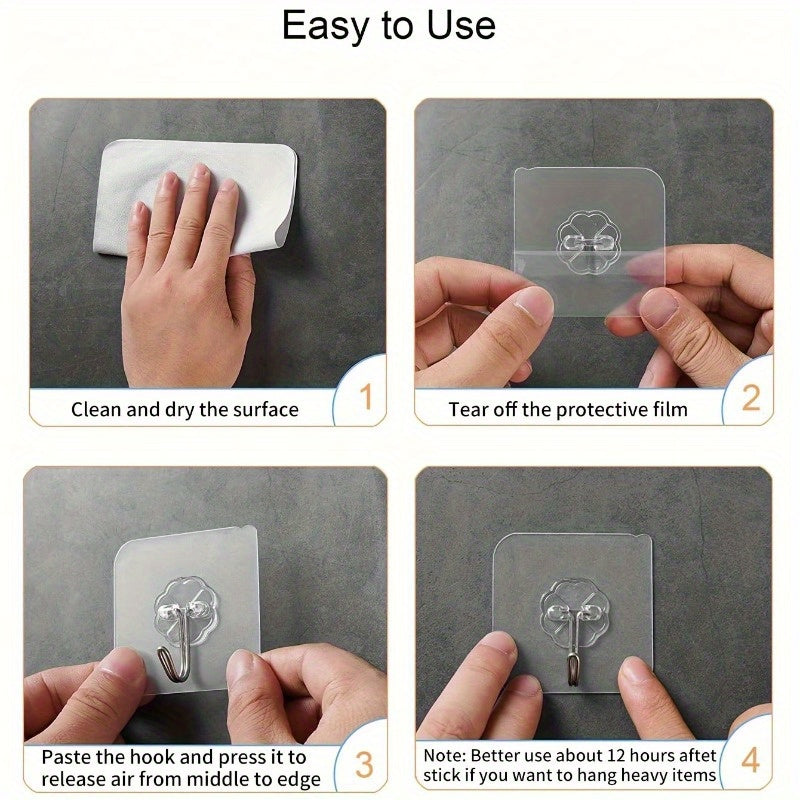 Easy to Use

Clean and dry the surface

1

Tear off the protective film

2

Paste the hook and press it to release air from middle to edge

3

Note: Better use about 12 hours aftet stick if you want to hang heavy items

4