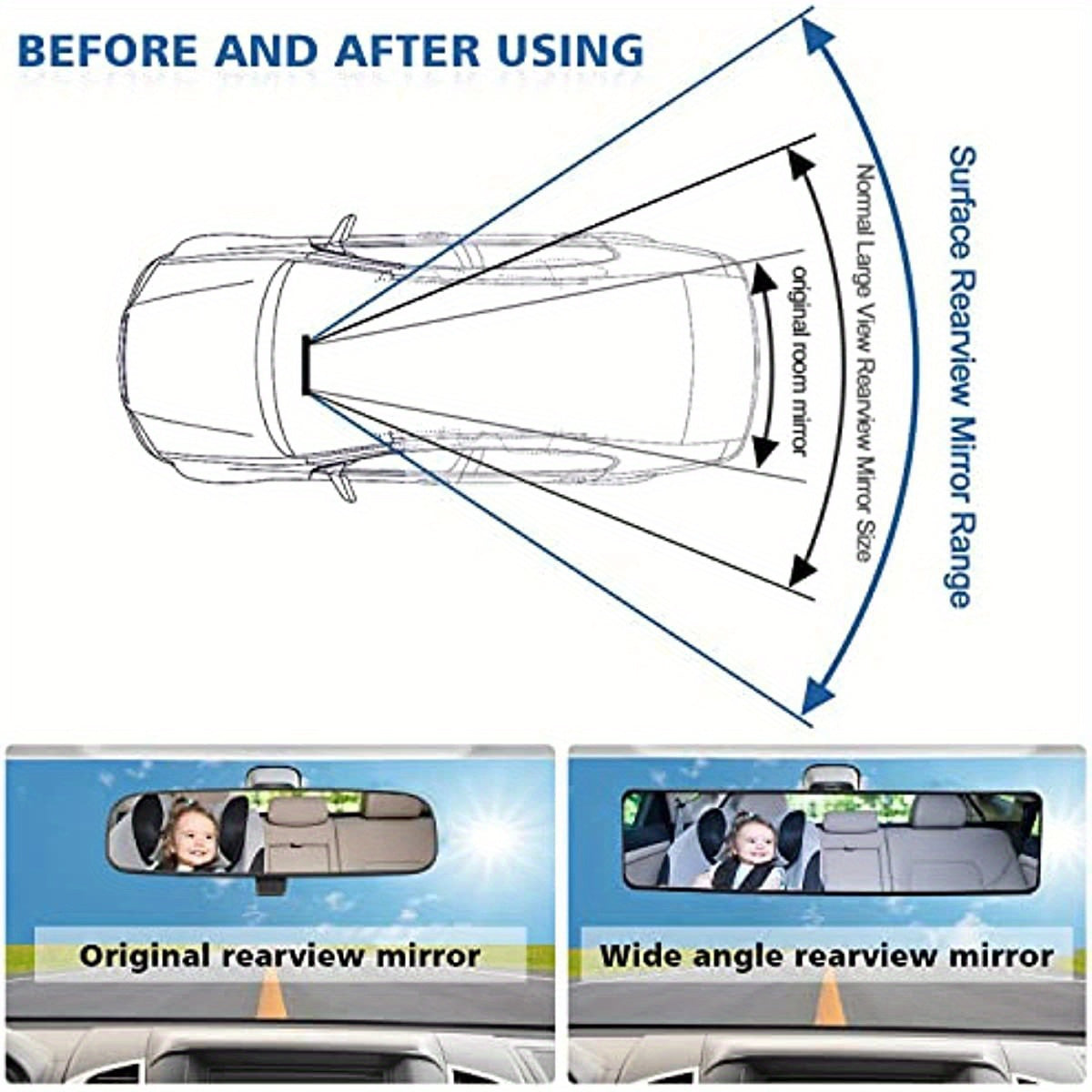 BEFORE AND AFTER USING

original room mirror

Normal Large View Rearview Mirror Size

Surface Rearview Mirror Range

Original rearview mirror

Wide angle rearview mirror