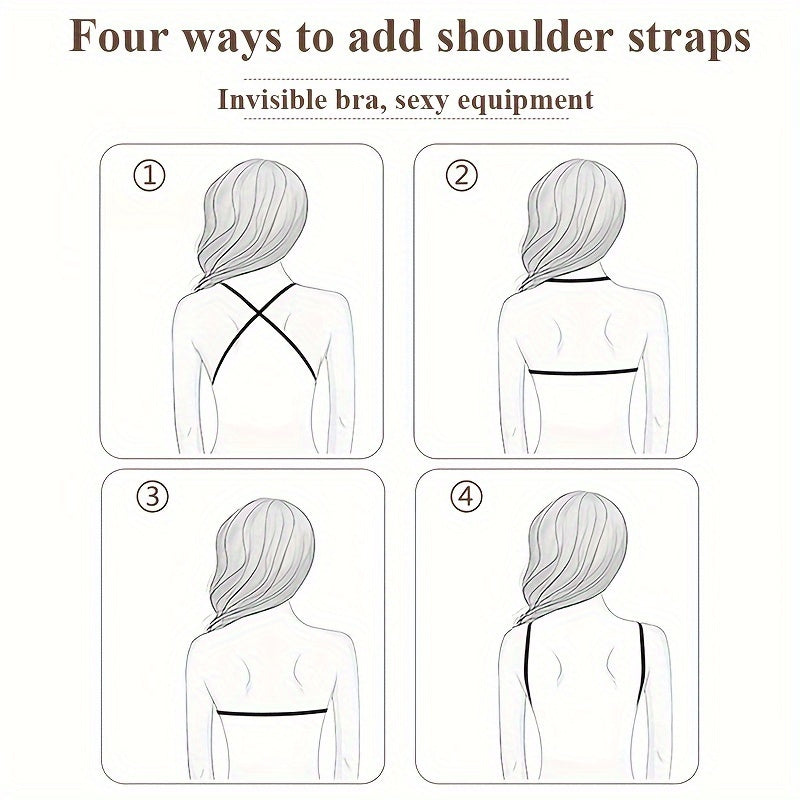 Four ways to add shoulder straps

Invisible bra, sexy equipment

①

②

③

④