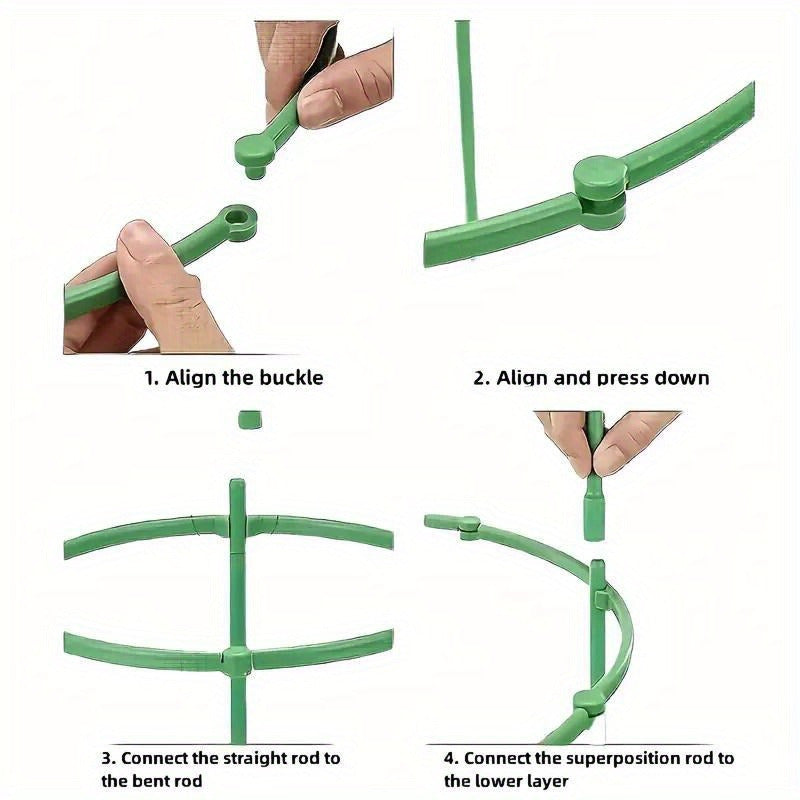 1. Align the buckle

2. Align and press down

3. Connect the straight rod to the bent rod

4. Connect the superposition rod to the lower layer