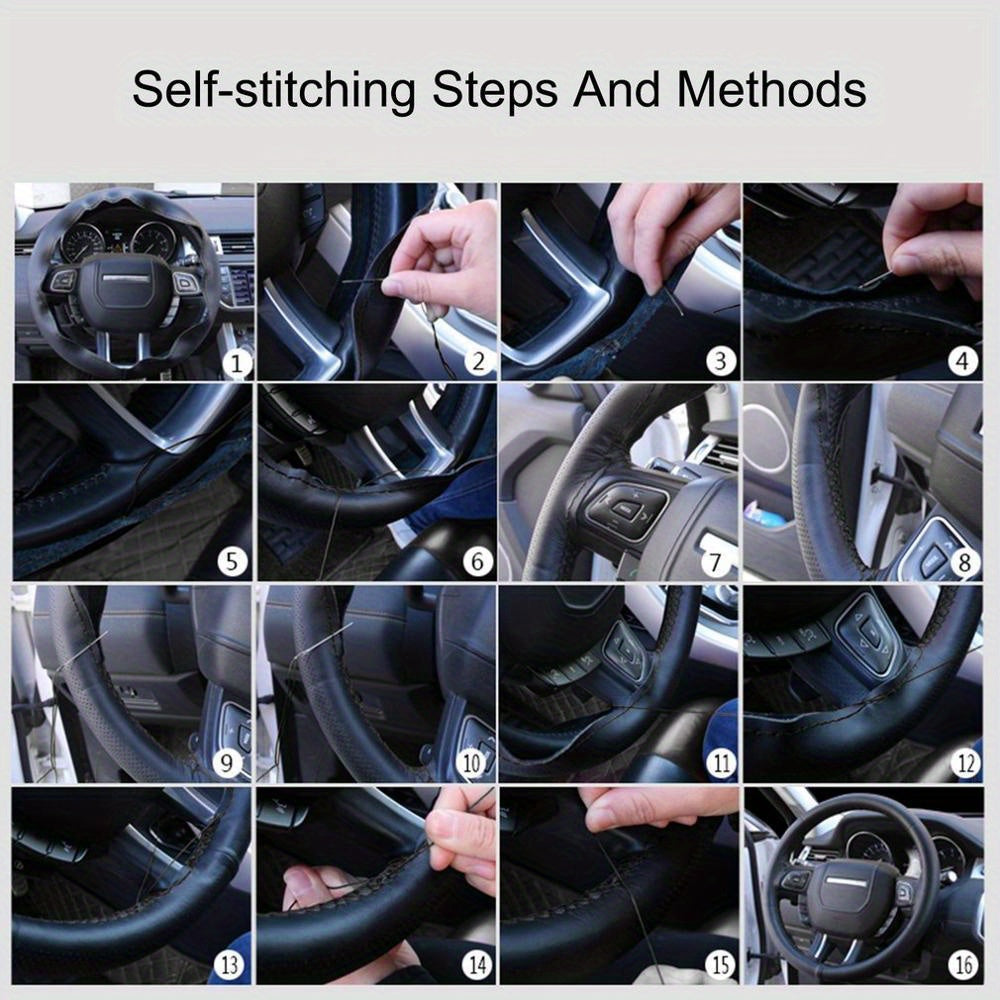 Self-stitching Steps And Methods

1
2
3
4
5
6
7
8
9
10
11
12
13
14
15
16