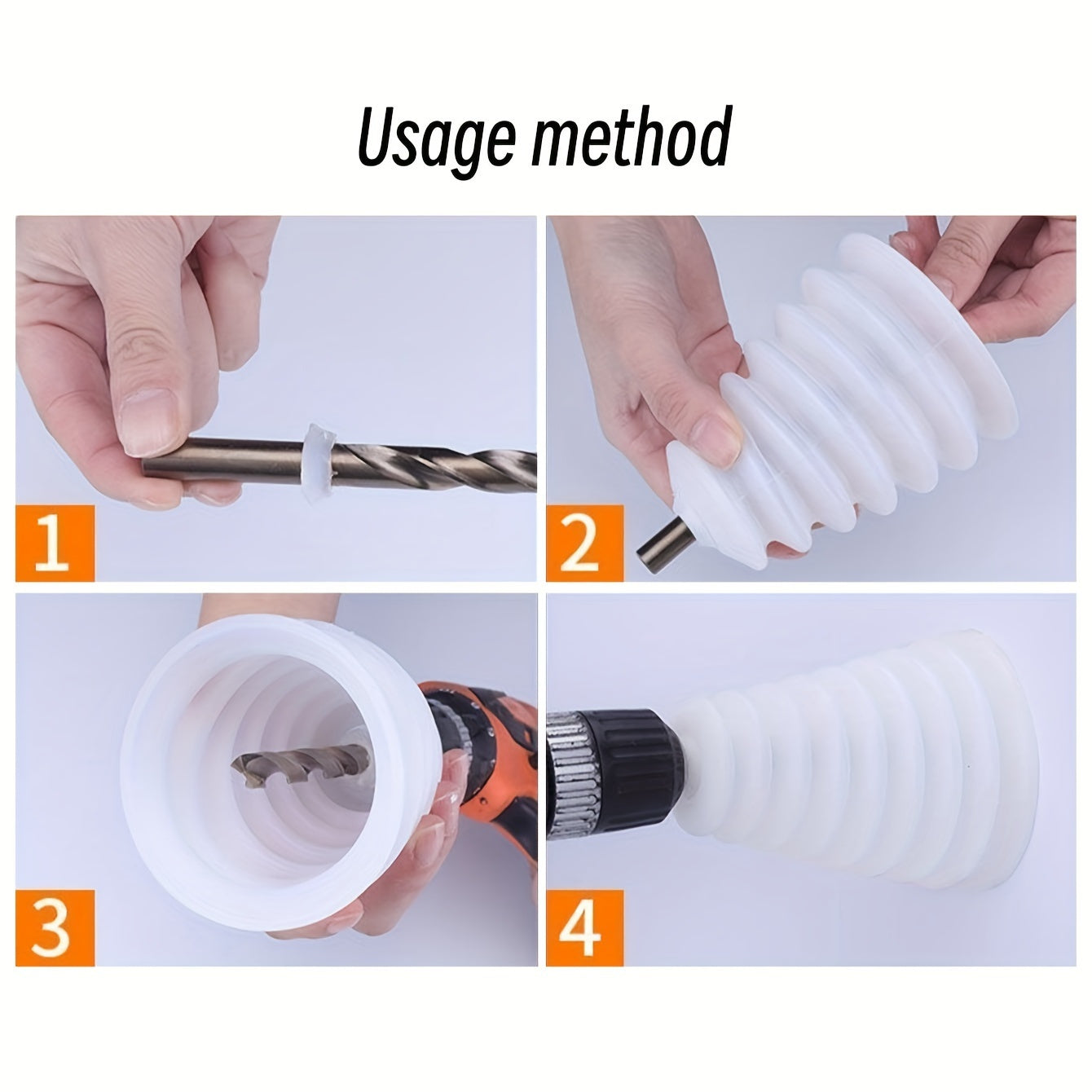 Usage method

1

2

3

4