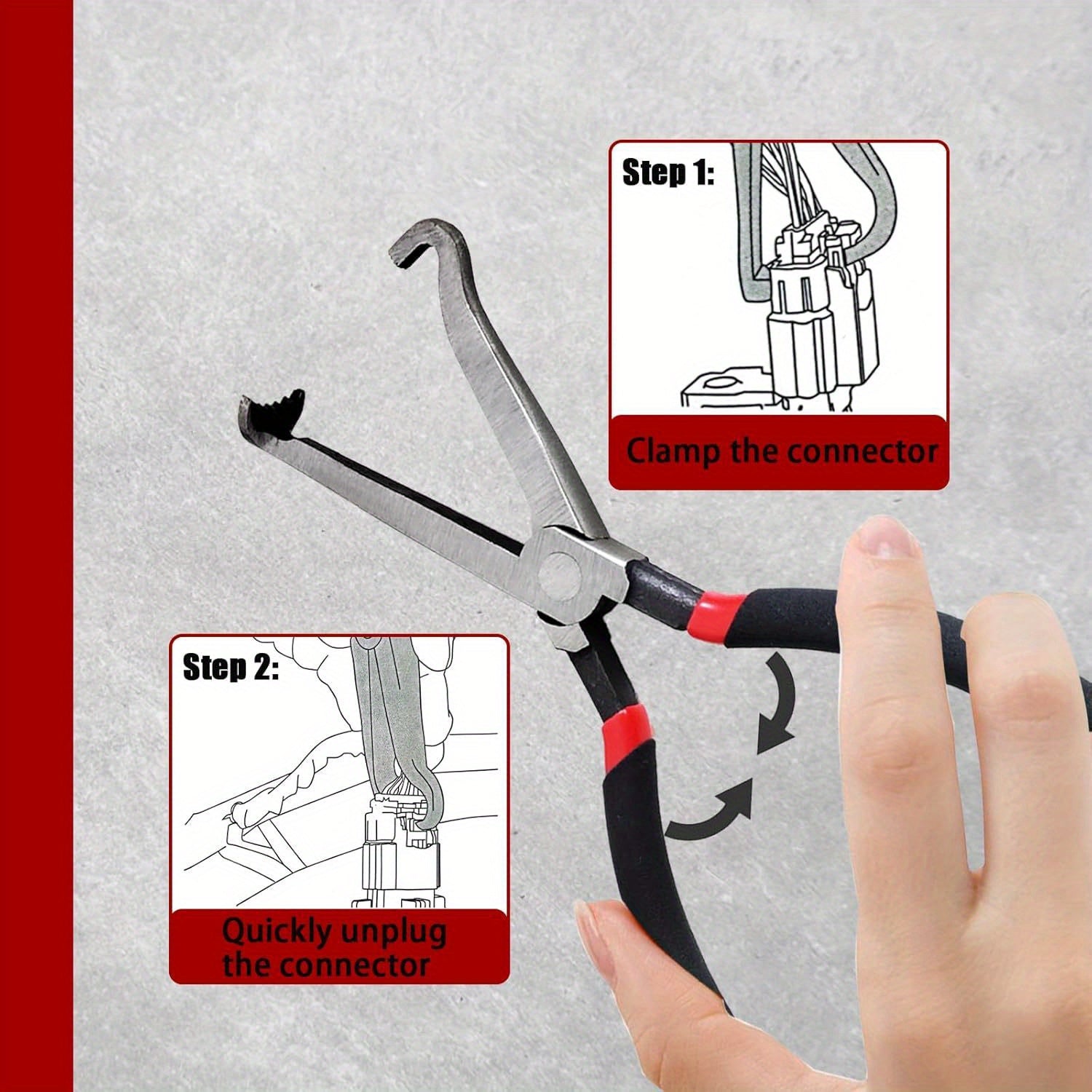 Step 1:

Clamp the connector

Step 2:

Quickly unplug the connector