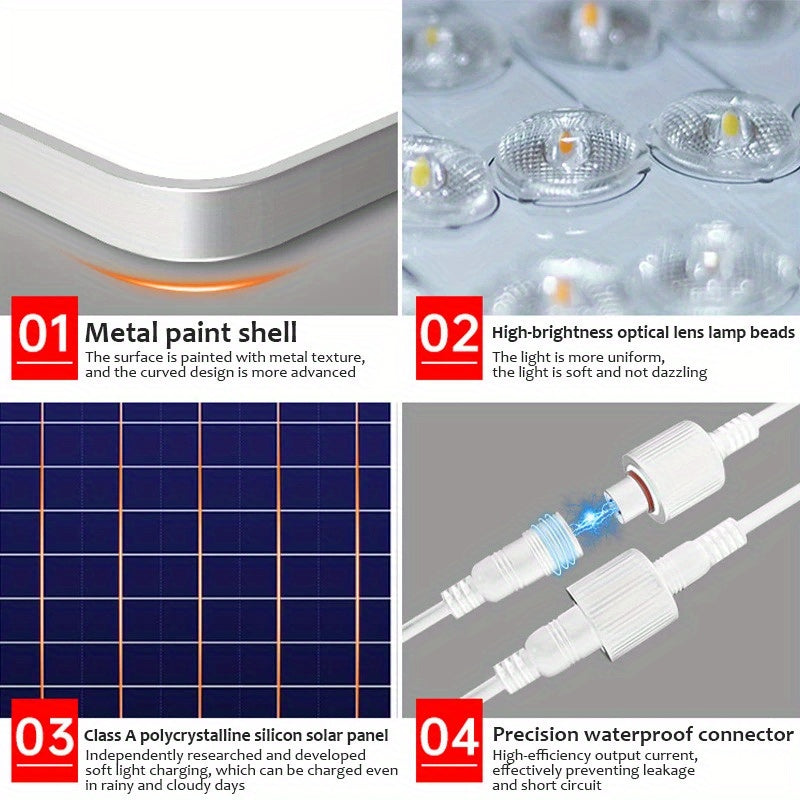 01 Metal paint shell
The surface is painted with metal texture, and the curved design is more advanced

02 High-brightness optical lens lamp beads
The light is more uniform, the light is soft and not dazzling

03 Class A polycrystalline silicon solar panel
Independently researched and developed soft light charging, which can be charged even in rainy and cloudy days

04 Precision waterproof connector
High-efficiency output current, effectively preventing leakage and short circuit