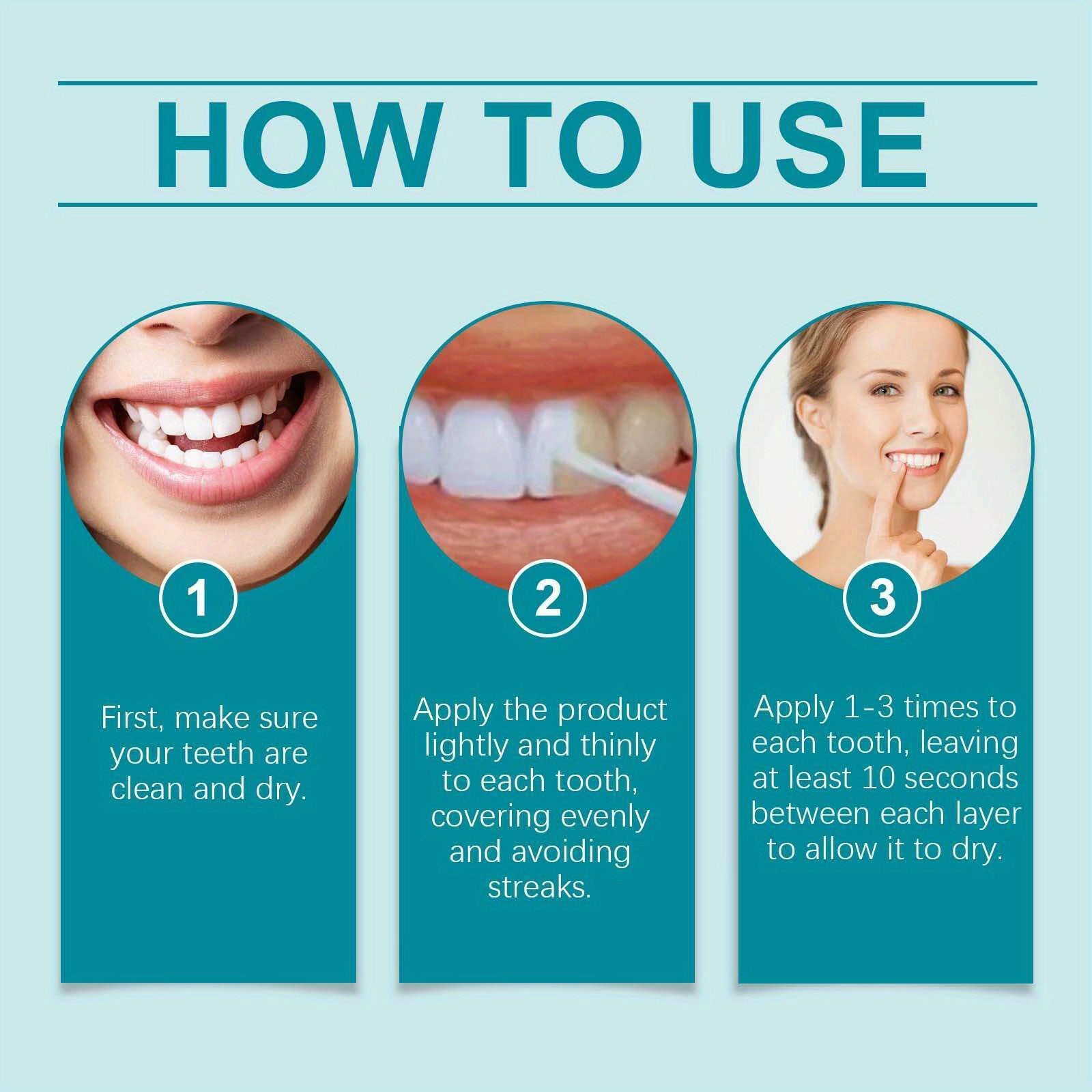 HOW TO USE

1

First, make sure your teeth are clean and dry.

2

Apply the product lightly and thinly to each tooth, covering evenly and avoiding streaks.

3

Apply 1-3 times to each tooth, leaving at least 10 seconds between each layer to allow it to dry.