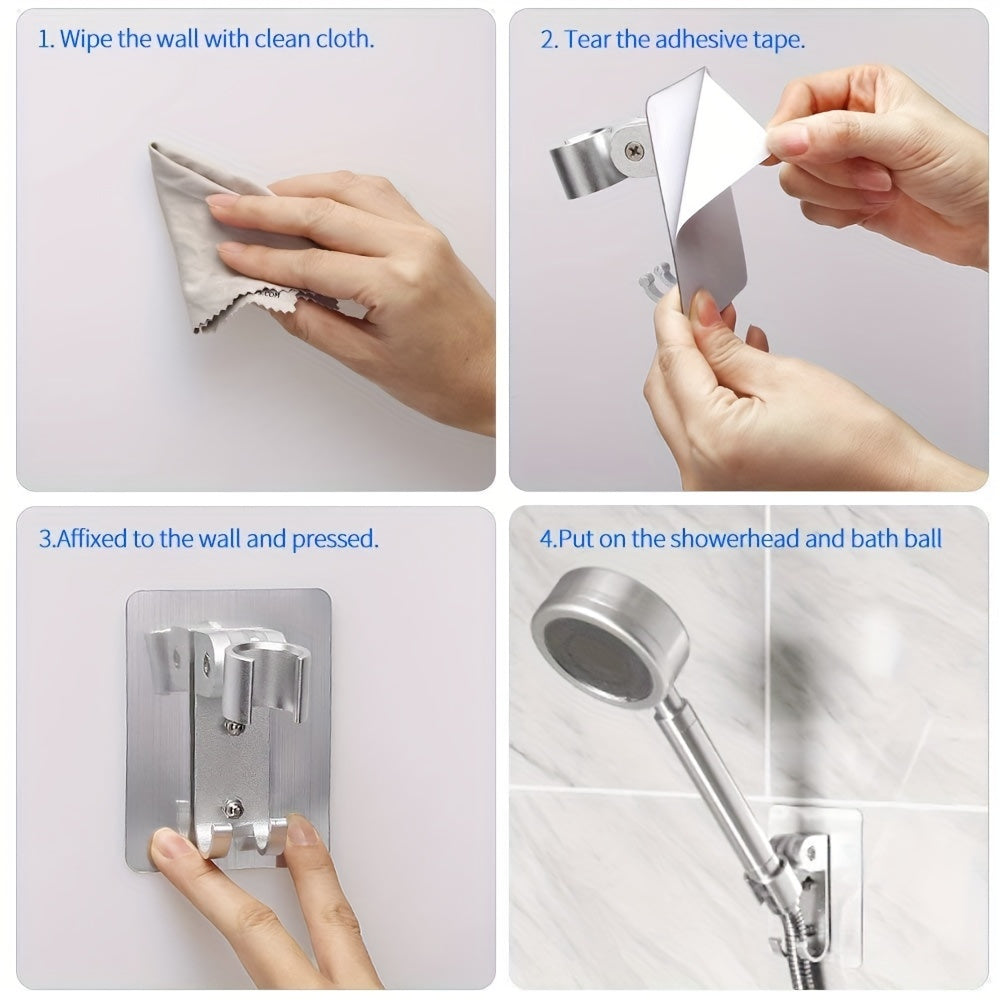 1. Wipe the wall with clean cloth.

2. Tear the adhesive tape.

3.Affixed to the wall and pressed.

4.Put on the showerhead and bath ball