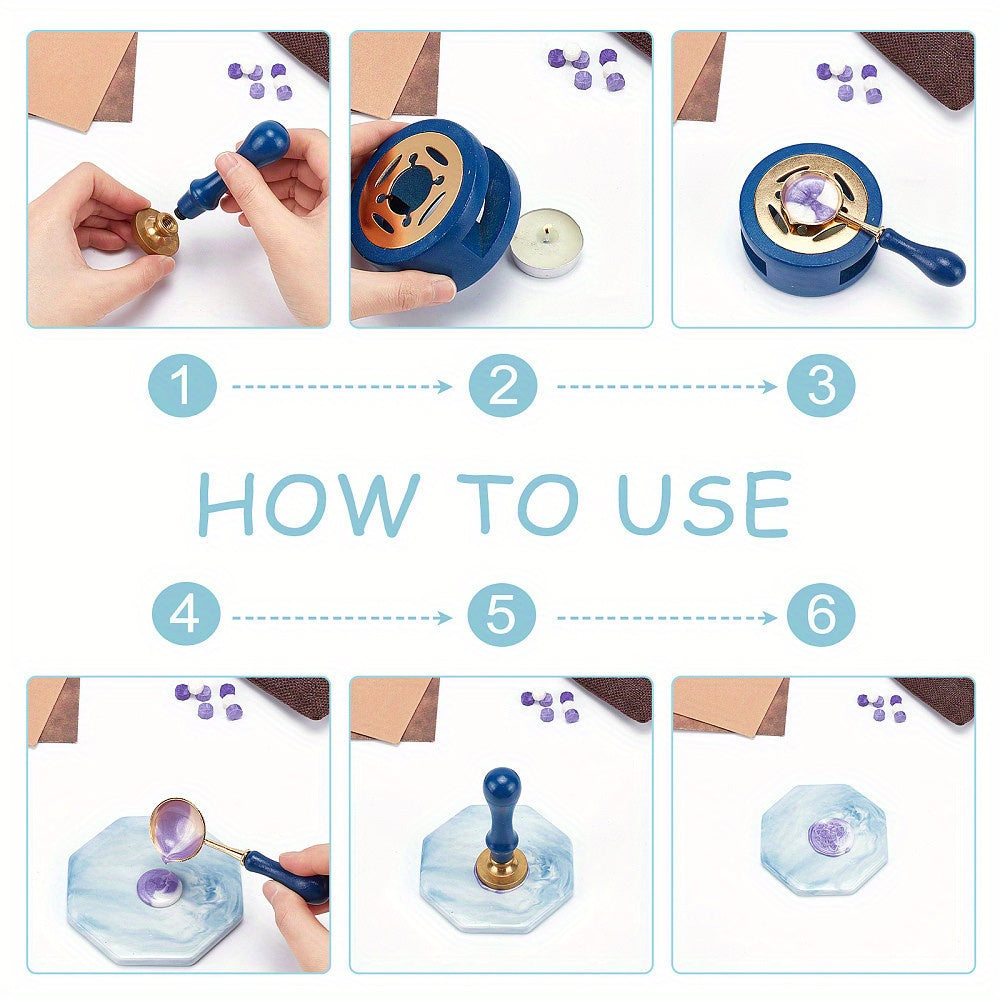 1
2
3
HOW TO USE
4
5
6