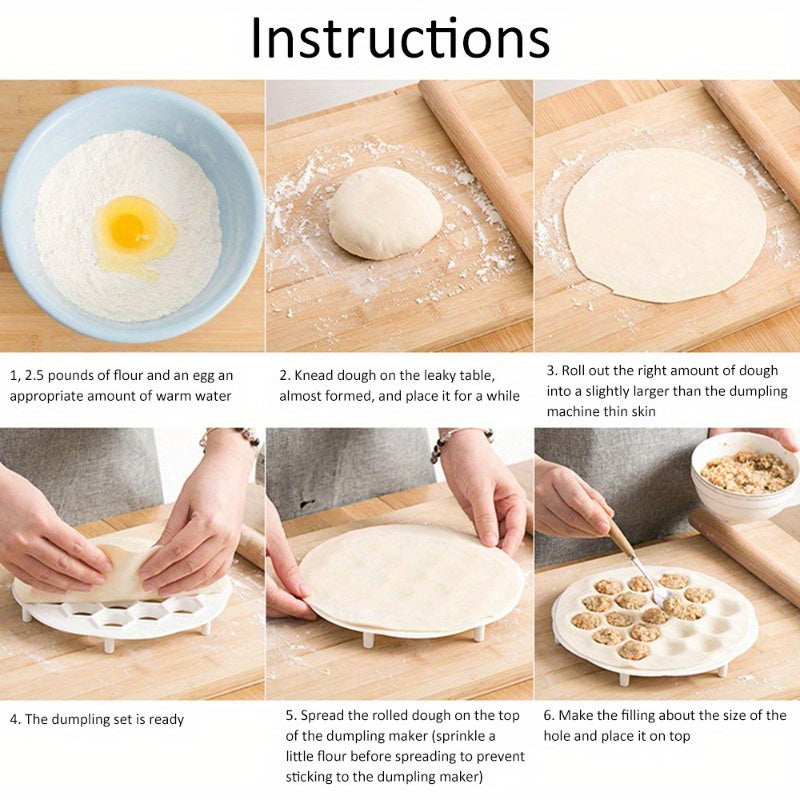 Instructions

1, 2.5 pounds of flour and an egg an appropriate amount of warm water

2. Knead dough on the leaky table, almost formed, and place it for a while

3. Roll out the right amount of dough into a slightly larger than the dumpling machine thin skin

4. The dumpling set is ready

5. Spread the rolled dough on the top of the dumpling maker (sprinkle a little flour before spreading to prevent sticking to the dumpling maker)

6. Make the filling about the size of the hole and place it on top