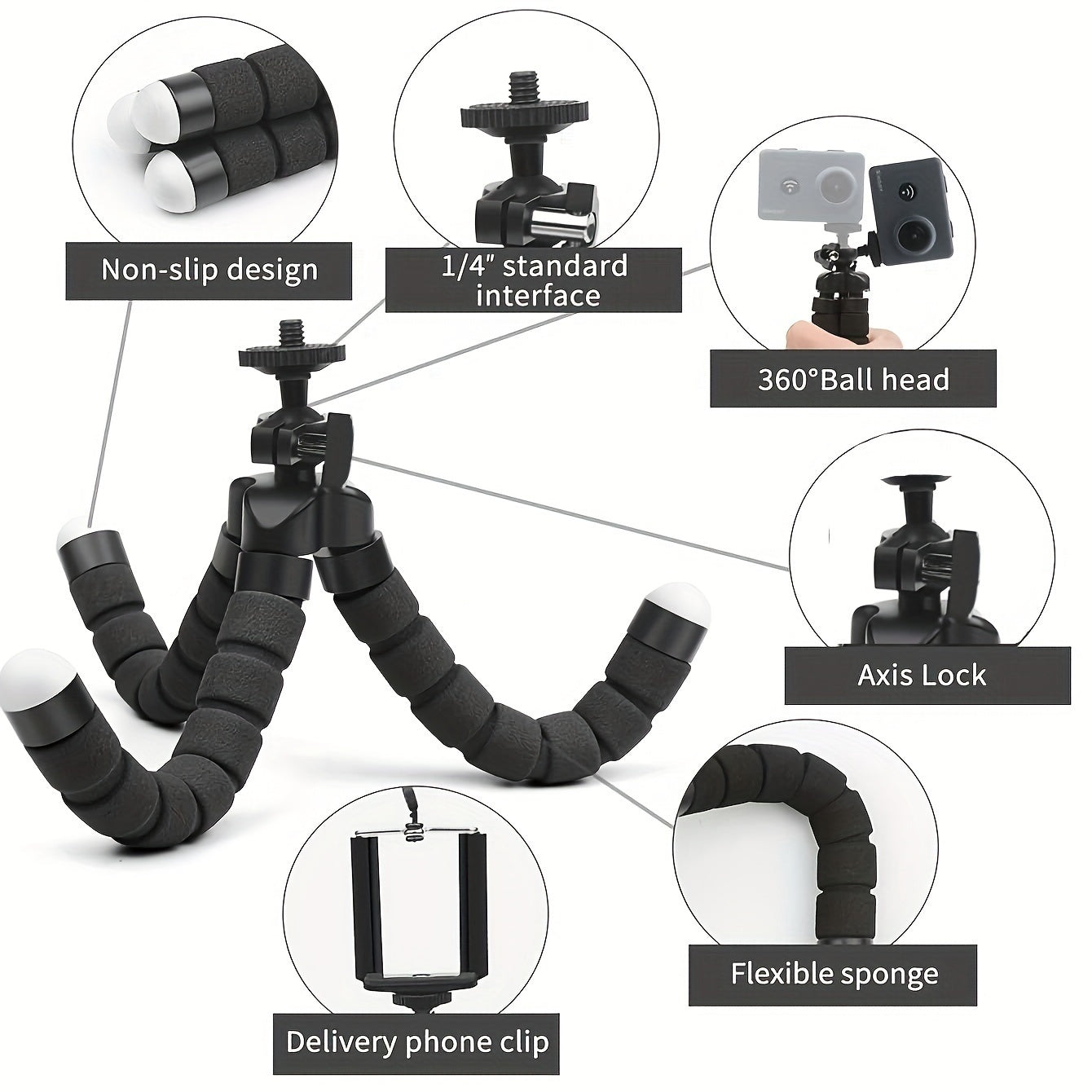 Non-slip design

1/4" standard interface

360°Ball head

Axis Lock

Flexible sponge

Delivery phone clip