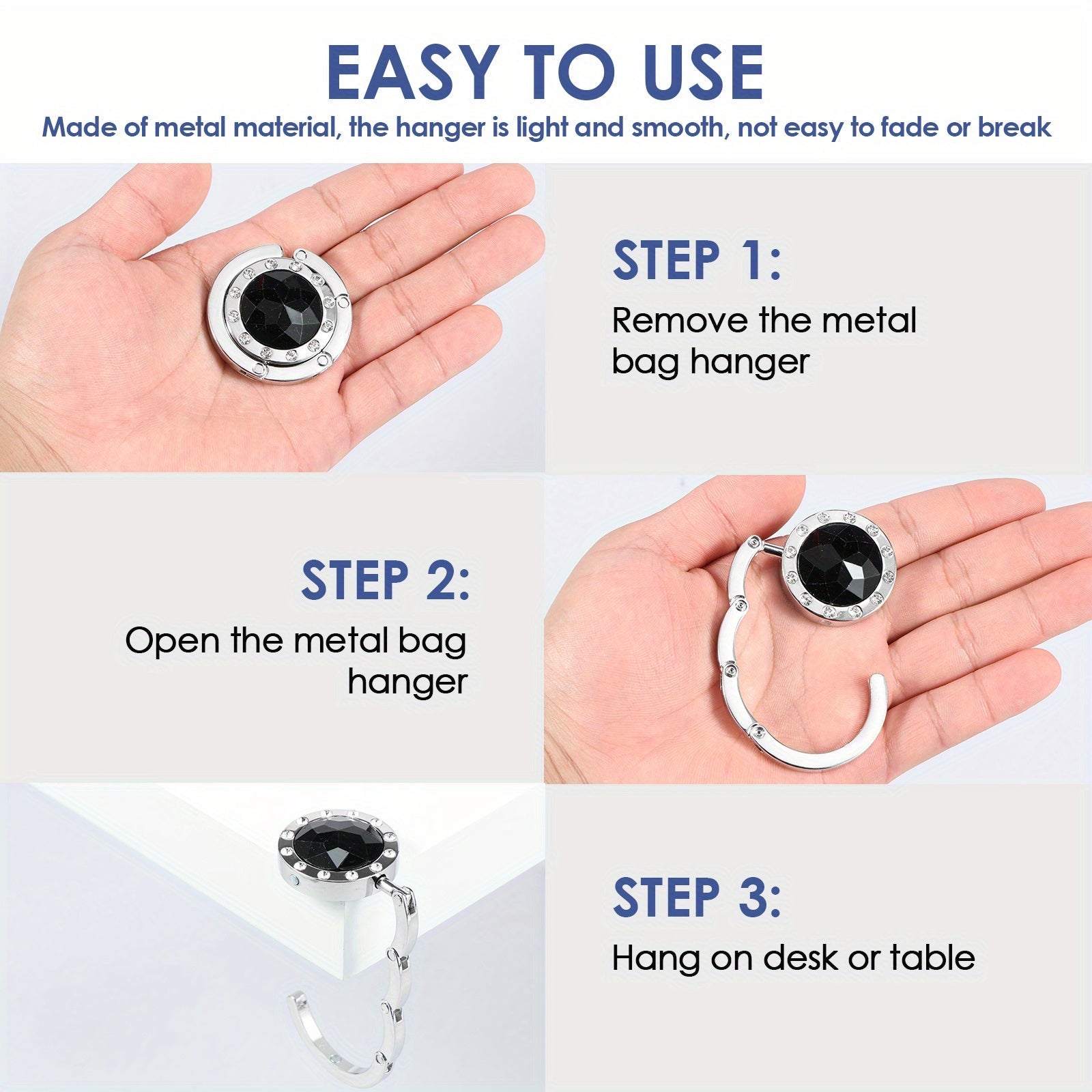 EASY TO USE

Made of metal material, the hanger is light and smooth, not easy to fade or break

STEP 1:

Remove the metal bag hanger

STEP 2:

Open the metal bag hanger

STEP 3:

Hang on desk or table