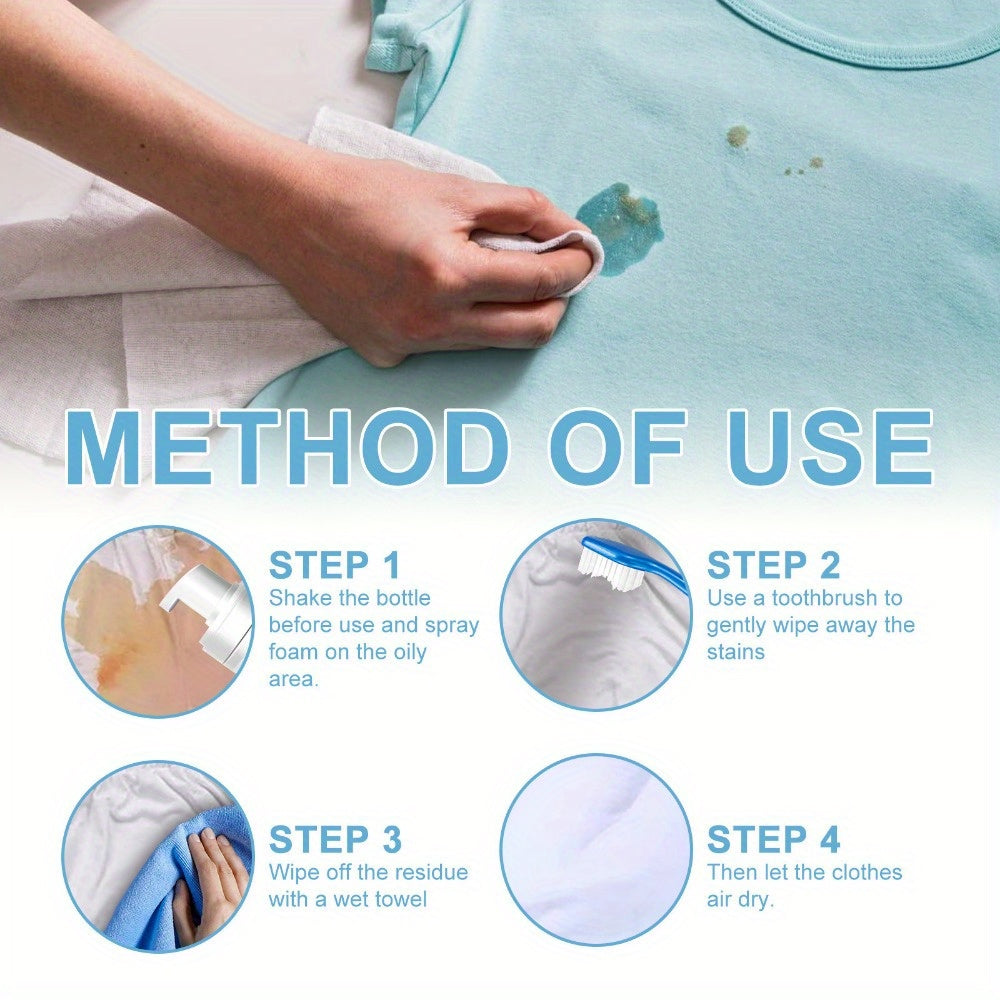 METHOD OF USE

STEP 1
Shake the bottle before use and spray foam on the oily area.

STEP 2
Use a toothbrush to gently wipe away the stains

STEP 3
Wipe off the residue with a wet towel

STEP 4
Then let the clothes air dry.