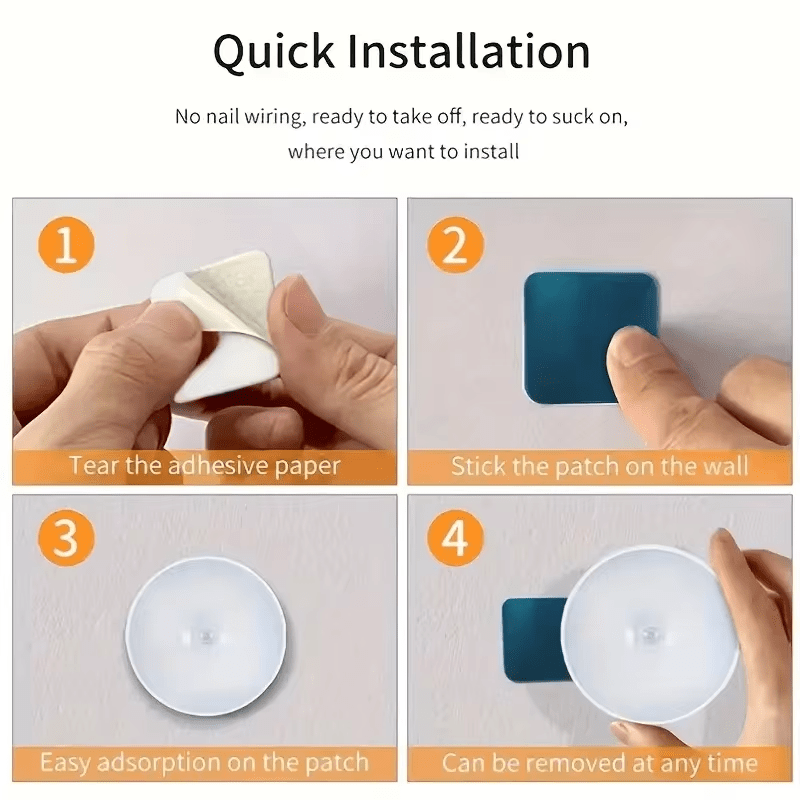 Quick Installation

No nail wiring, ready to take off, ready to suck on, where you want to install

1

Tear the adhesive paper

2

Stick the patch on the wall

3

Easy adsorption on the patch

4

Can be removed at any time