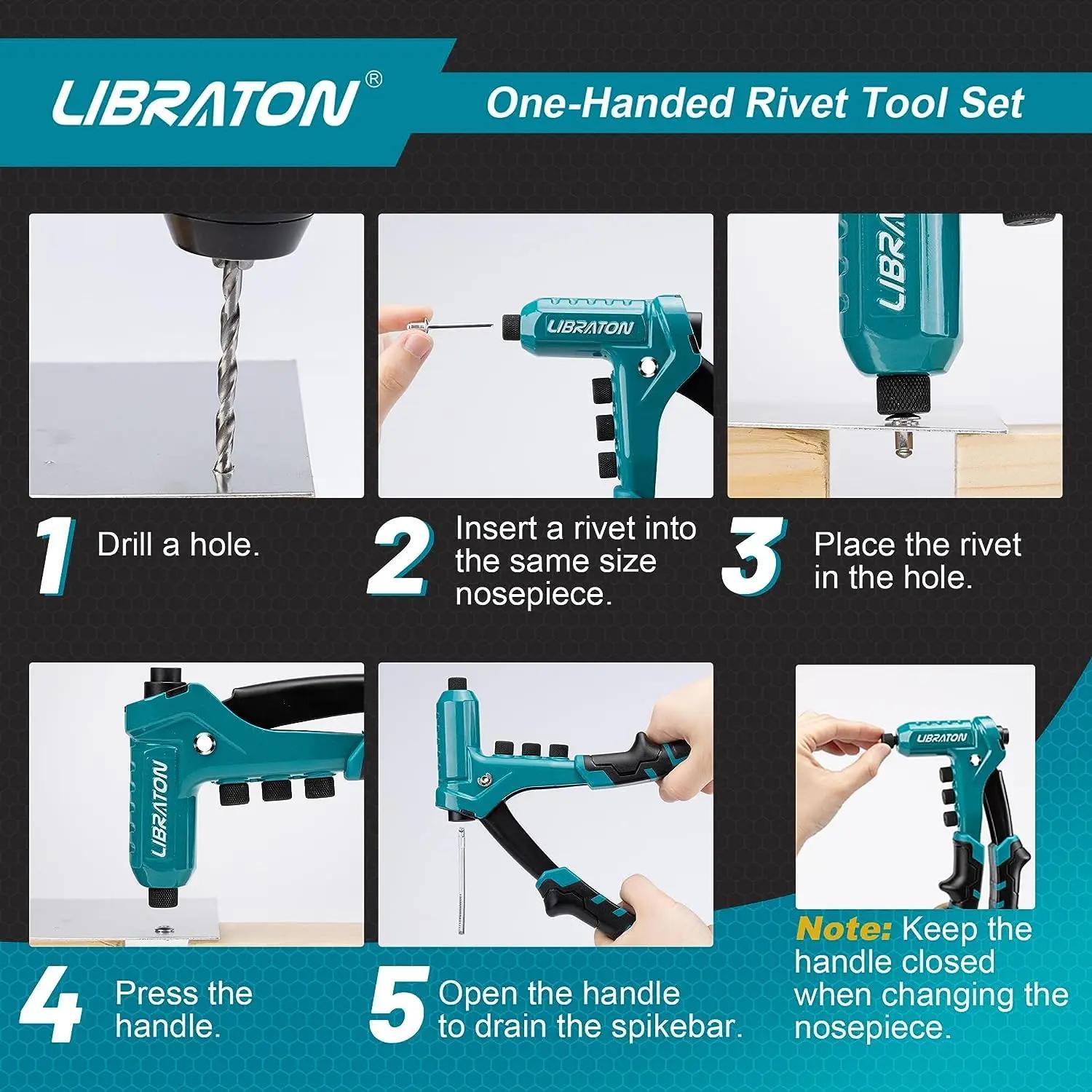 LIBRATON®

One-Handed Rivet Tool Set

LIBRATON

LIBRATON

1 Drill a hole.

2 Insert a rivet into the same size nosepiece.

3 Place the rivet in the hole.

LIBRATON

LIBRATON

4 Press the handle.

5 Open the handle to drain the spikebar.

Note: Keep the handle closed when changing the nosepiece.