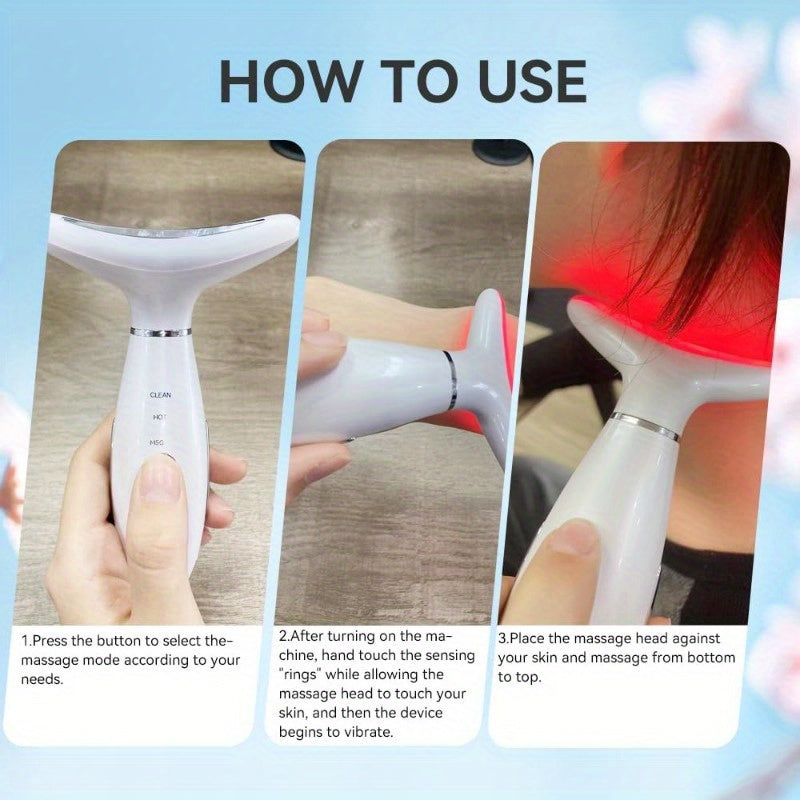 HOW TO USE

CLEAN
HOT
MSG

1.Press the button to select the-massage mode according to your needs.

2.After turning on the machine, hand touch the sensing "rings" while allowing the massage head to touch your skin, and then the device begins to vibrate.

3.Place the massage head against your skin and massage from bottom to top.