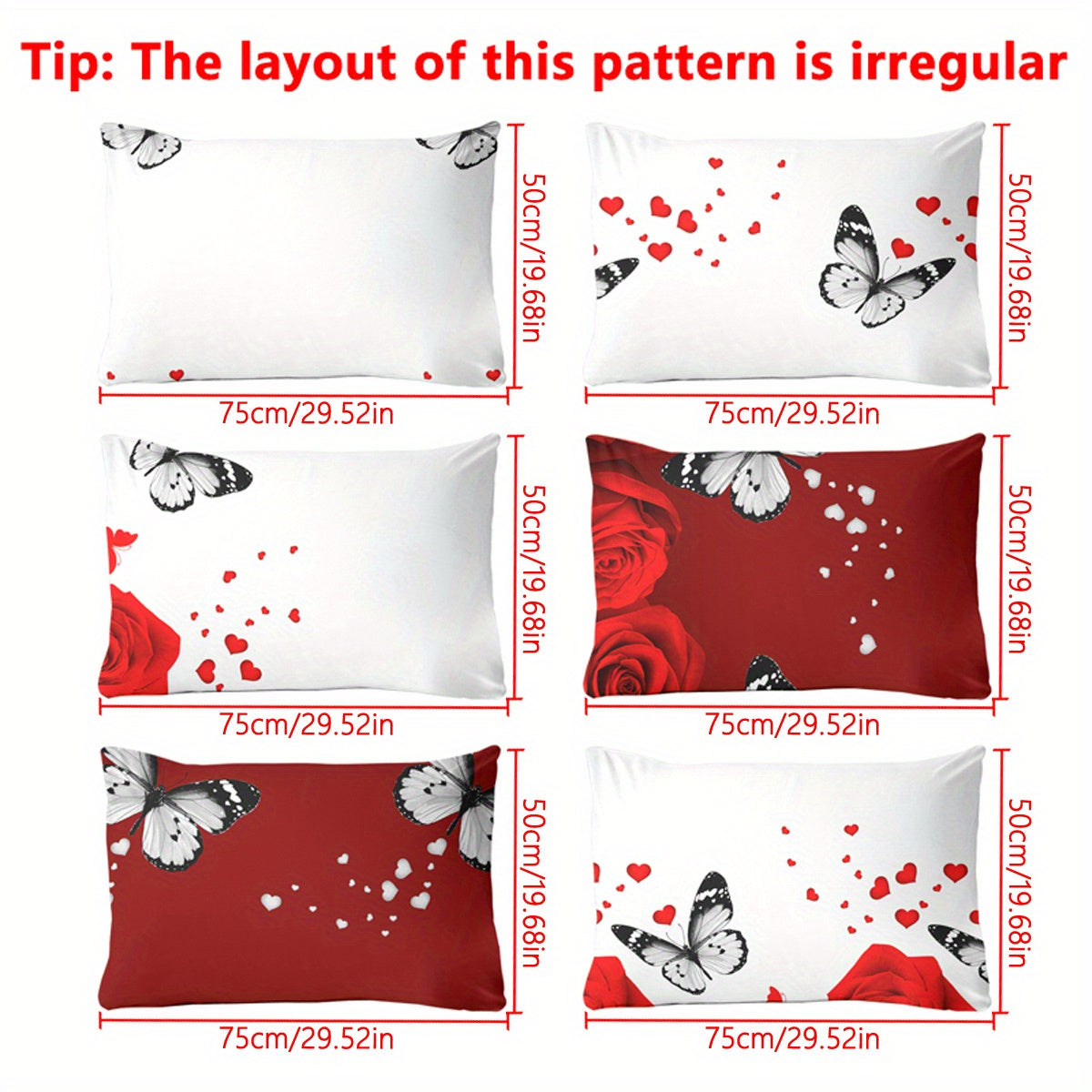 Tip: The layout of this pattern is irregular

50cm/19.68in
75cm/29.52in

50cm/19.68in
75cm/29.52in

50cm/19.68in
75cm/29.52in

50cm/19.68in
75cm/29.52in

50cm/19.68in
75cm/29.52in

50cm/19.68in
75cm/29.52in