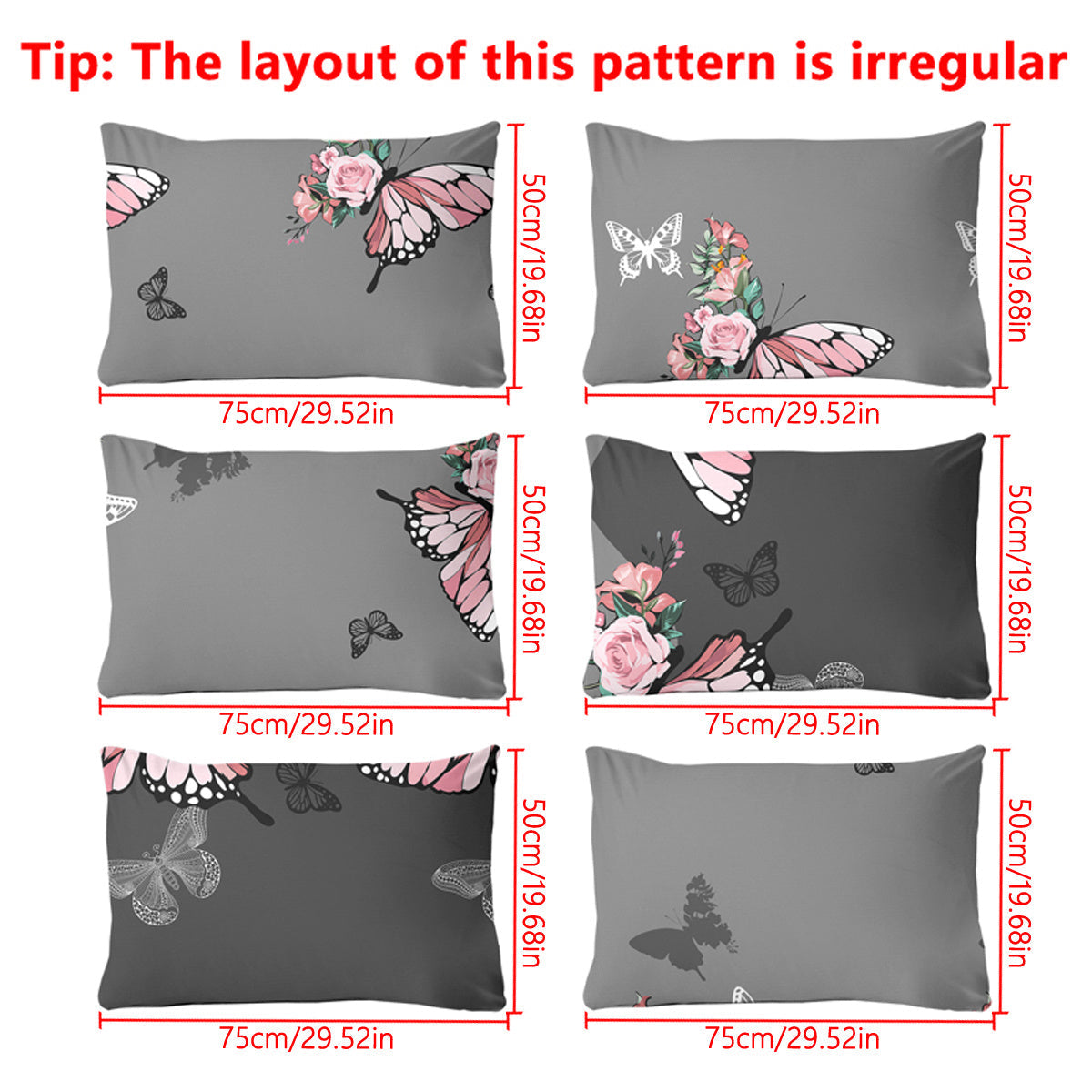 Tip: The layout of this pattern is irregular

50cm/19.68in
75cm/29.52in

50cm/19.68in
75cm/29.52in

50cm/19.68in
75cm/29.52in

50cm/19.68in
75cm/29.52in

50cm/19.68in
75cm/29.52in

50cm/19.68in
75cm/29.52in