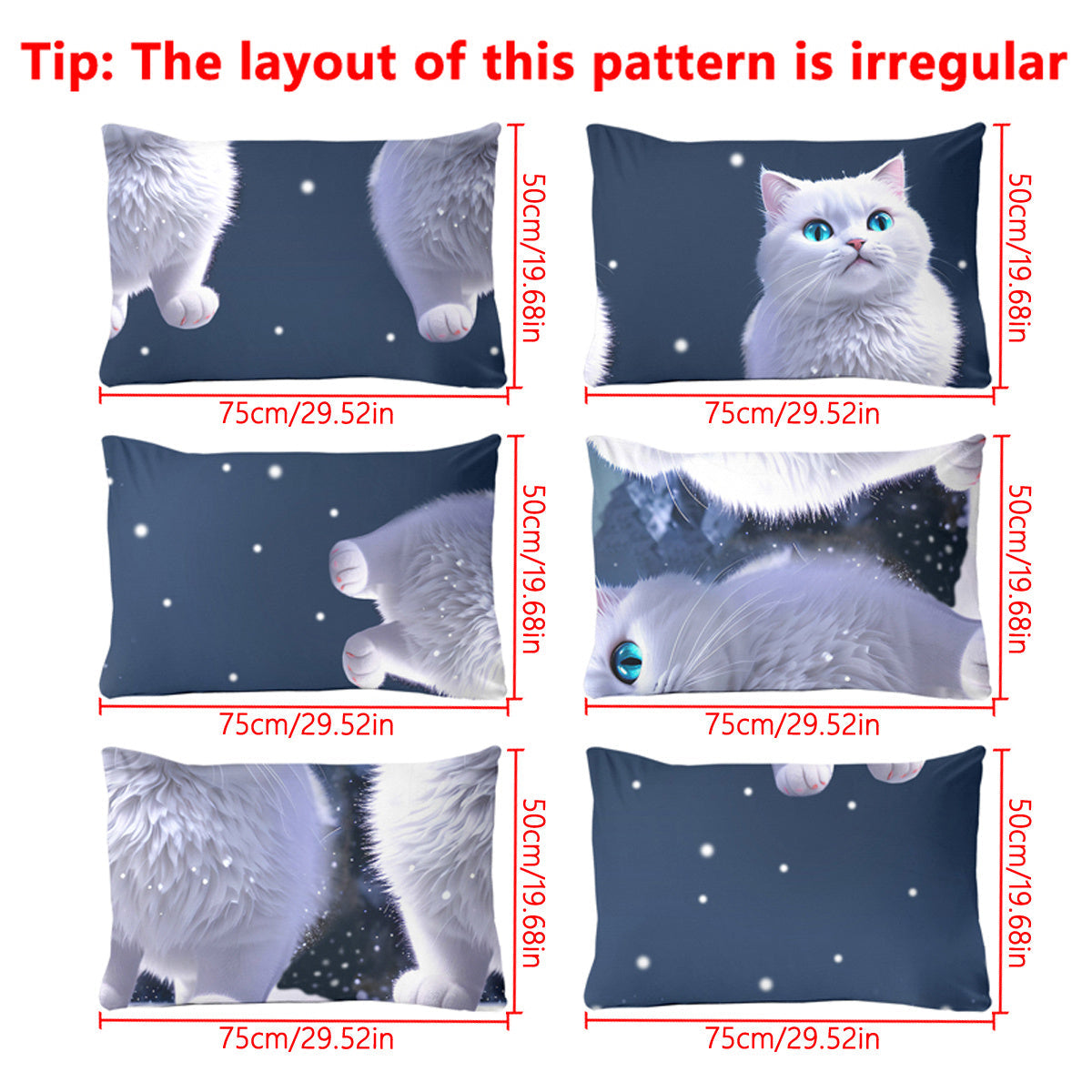 Tip: The layout of this pattern is irregular

50cm/19.68in
75cm/29.52in

50cm/19.68in
75cm/29.52in

50cm/19.68in
75cm/29.52in

50cm/19.68in
75cm/29.52in

50cm/19.68in
75cm/29.52in

50cm/19.68in
75cm/29.52in