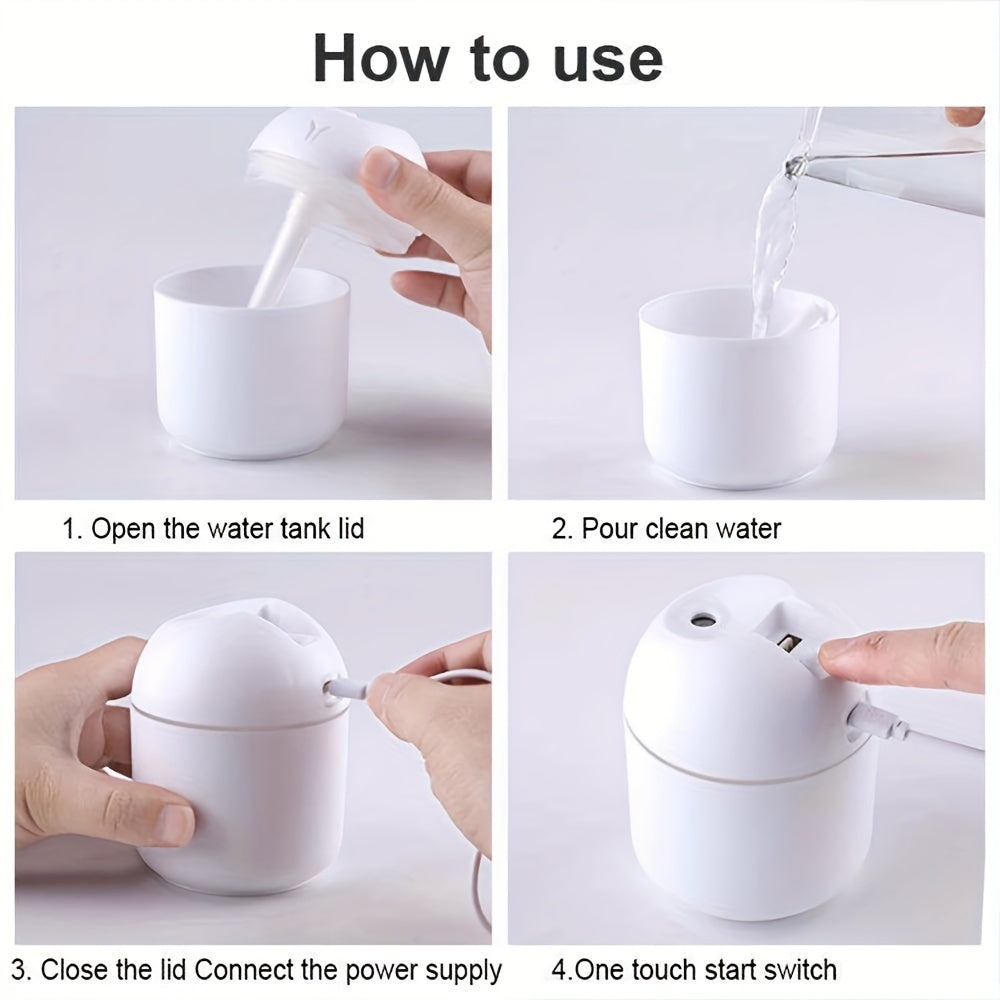 How to use

1. Open the water tank lid

2. Pour clean water

3. Close the lid Connect the power supply

4.One touch start switch