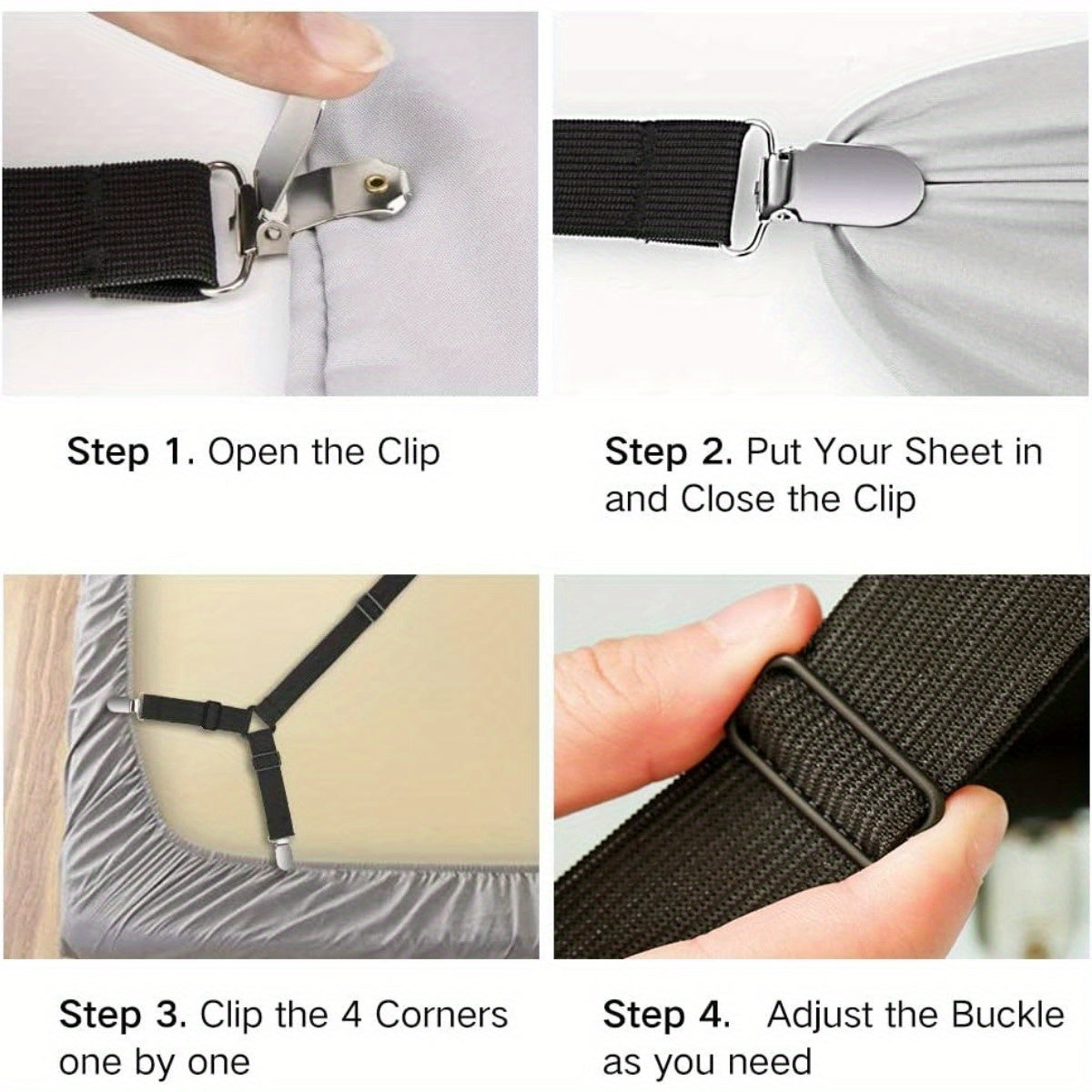 Step 1. Open the Clip

Step 2. Put Your Sheet in and Close the Clip

Step 3. Clip the 4 Corners one by one

Step 4. Adjust the Buckle as you need