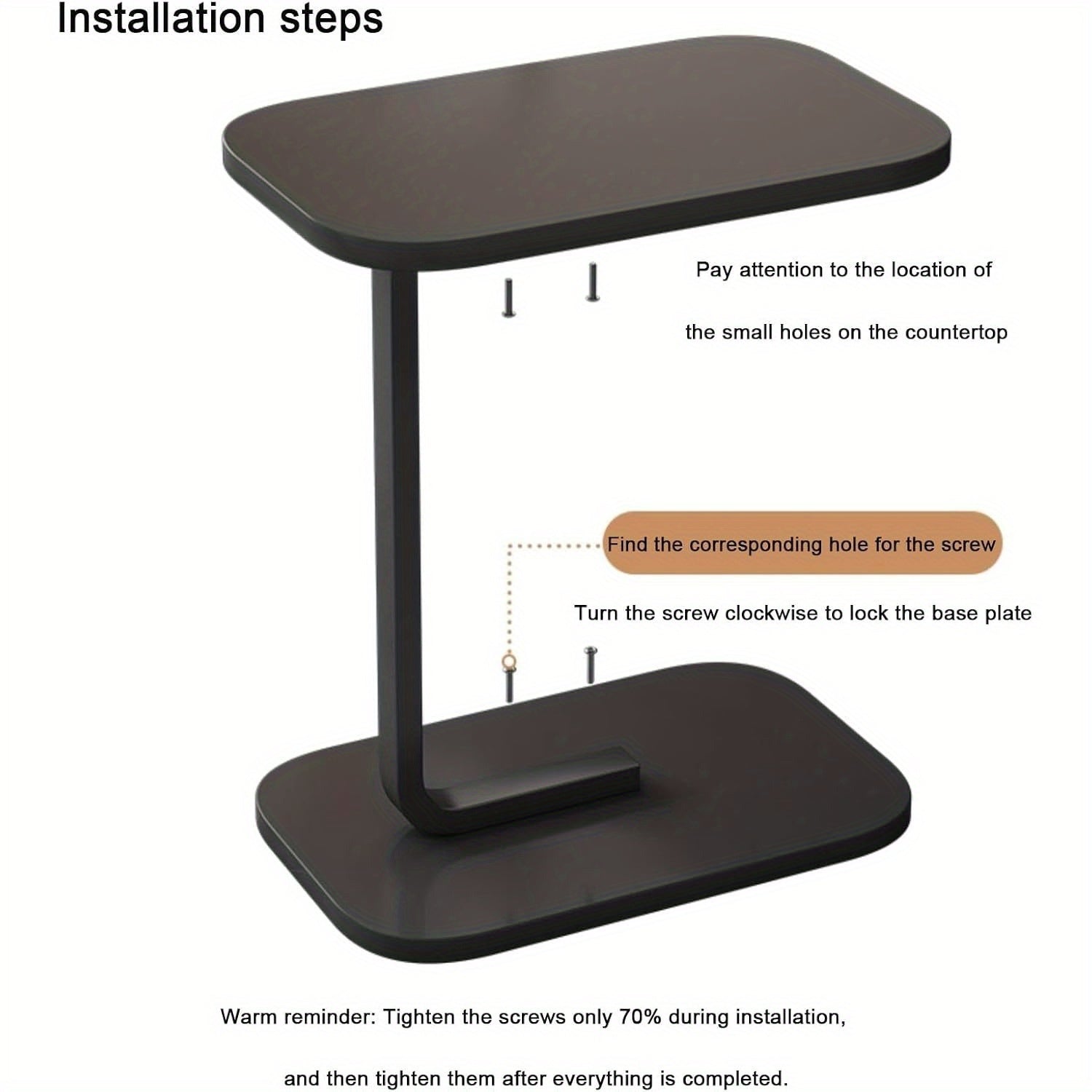 Installation steps

Pay attention to the location of the small holes on the countertop

Find the corresponding hole for the screw

Turn the screw clockwise to lock the base plate

Warm reminder: Tighten the screws only 70% during installation, and then tighten them after everything is completed.