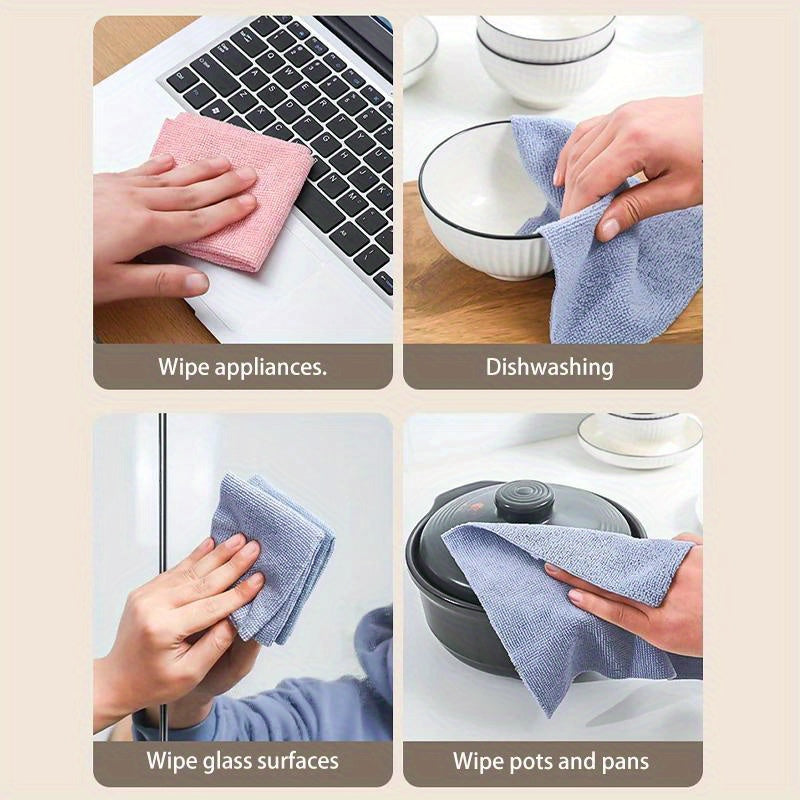 Wipe appliances.

Dishwashing

Wipe glass surfaces

Wipe pots and pans