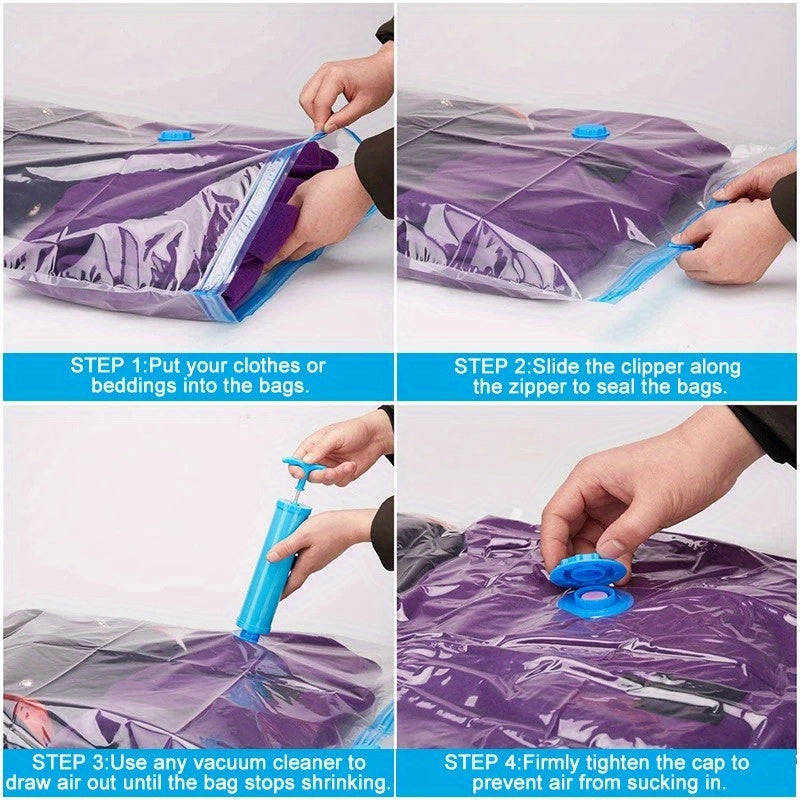 STEP 1:Put your clothes or beddings into the bags.

STEP 2:Slide the clipper along the zipper to seal the bags.

STEP 3:Use any vacuum cleaner to draw air out until the bag stops shrinking.

STEP 4:Firmly tighten the cap to prevent air from sucking in.